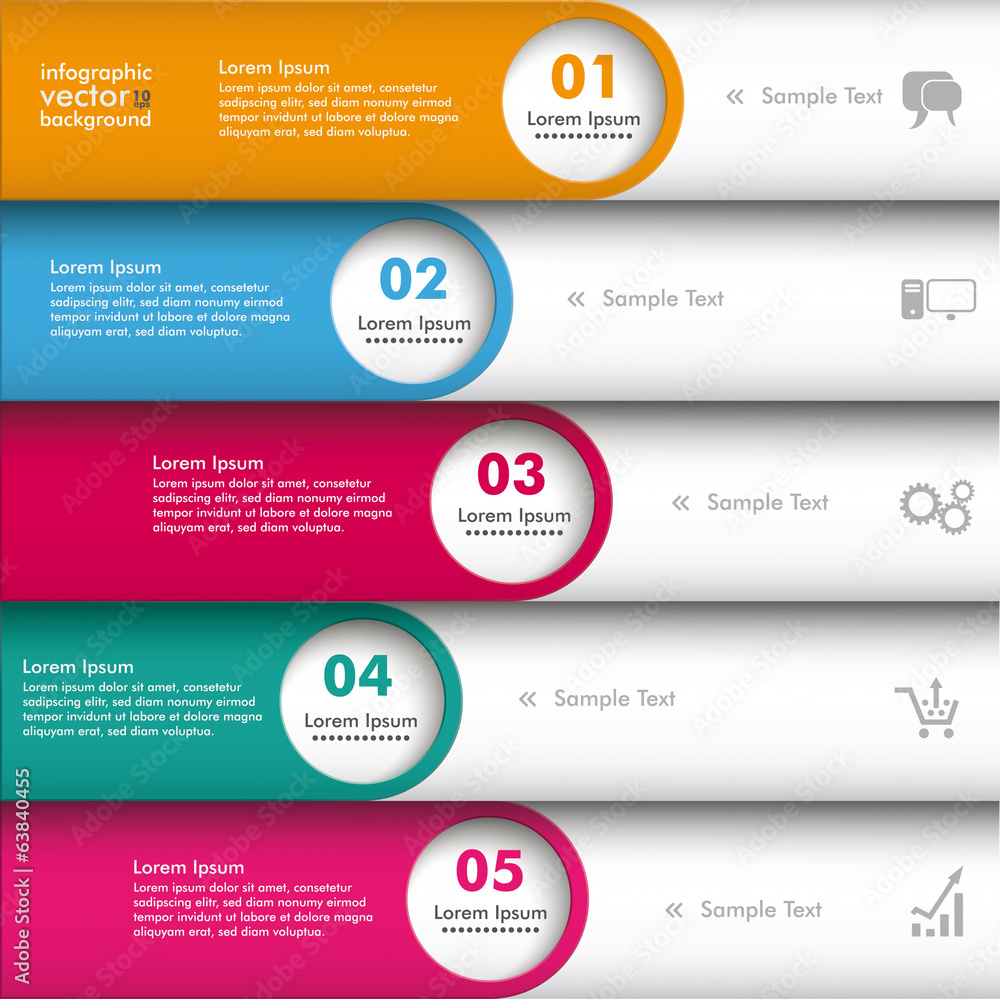 infographic
vector 10 eps
background

Lorem Ipsum
Lorem ipsum dolor sit amet, consetetur sadipscing elitr, sed diam nonumy eirmod tempor invidunt ut labore et dolore magna aliquyam erat, sed diam voluptua.

01
Lorem Ipsum

« Sample Text

Lorem Ipsum
Lorem ipsum dolor sit amet, consetetur sadipscing elitr, sed diam nonumy eirmod tempor invidunt ut labore et dolore magna aliquyam erat, sed diam voluptua.

02
Lorem Ipsum

« Sample Text

Lorem Ipsum
Lorem ipsum dolor sit amet, consetetur sadipscing elitr, sed diam nonumy eirmod tempor invidunt ut labore et dolore magna aliquyam erat, sed diam voluptua.

03
Lorem Ipsum

« Sample Text

Lorem Ipsum
Lorem ipsum dolor sit amet, consetetur sadipscing elitr, sed diam nonumy eirmod tempor invidunt ut labore et dolore magna aliquyam erat, sed diam voluptua.

04
Lorem Ipsum

« Sample Text

Lorem Ipsum
Lorem ipsum dolor sit amet, consetetur sadipscing elitr, sed diam nonumy eirmod tempor invidunt ut labore et dolore magna aliquyam erat, sed diam voluptua.

05
Lorem Ipsum

« Sample Text

Adobe Stock | #63840455