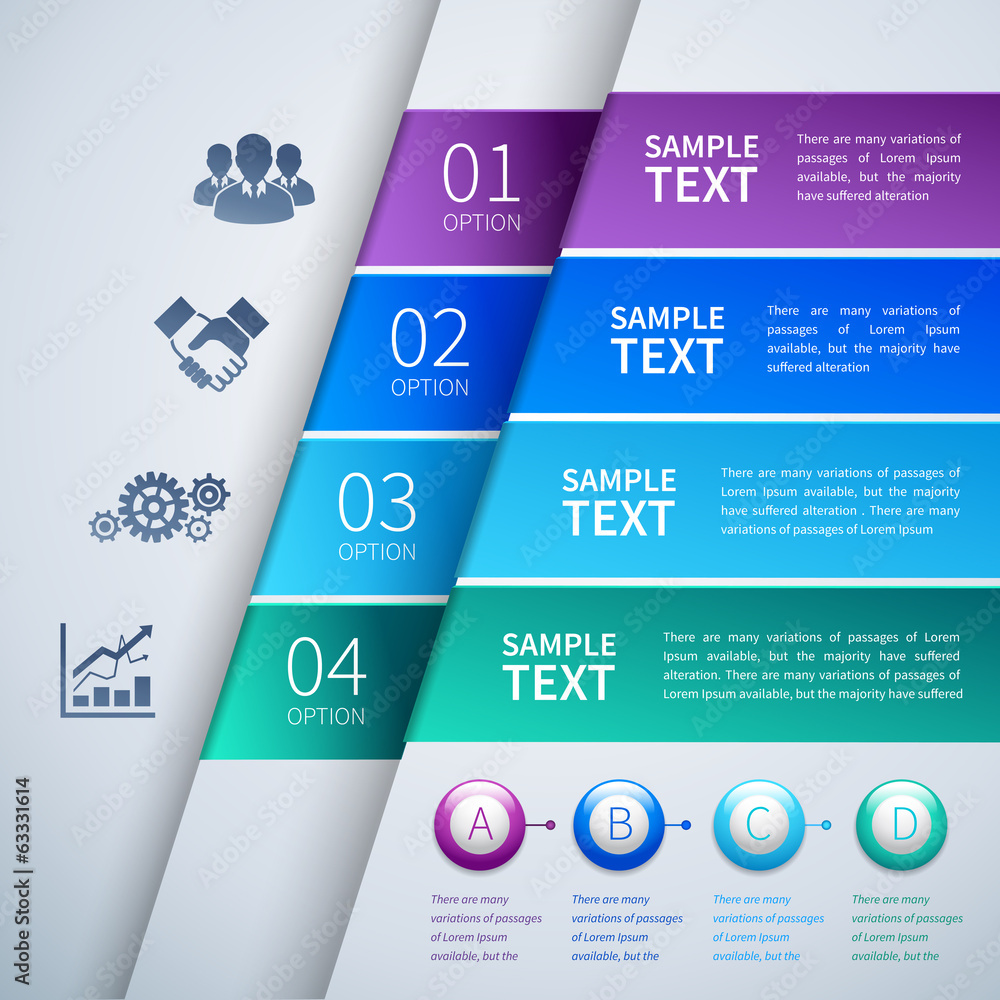 01
OPTION

SAMPLE TEXT

There are many variations of passages of Lorem Ipsum available, but the majority have suffered alteration

02
OPTION

SAMPLE TEXT

There are many variations of passages of Lorem Ipsum available, but the majority have suffered alteration

03
OPTION

SAMPLE TEXT

There are many variations of passages of Lorem Ipsum available, but the majority have suffered alteration . There are many variations of passages of Lorem Ipsum

04
OPTION

SAMPLE TEXT

There are many variations of passages of Lorem Ipsum available, but the majority have suffered alteration. There are many variations of passages of Lorem Ipsum available, but the majority have suffered

A

There are many variations of passages of Lorem Ipsum available, but the

B

There are many variations of passages of Lorem Ipsum available, but the

C

There are many variations of passages of Lorem Ipsum available, but the

D

There are many variations of passages of Lorem Ipsum available, but the

Adobe Stock | #63331614