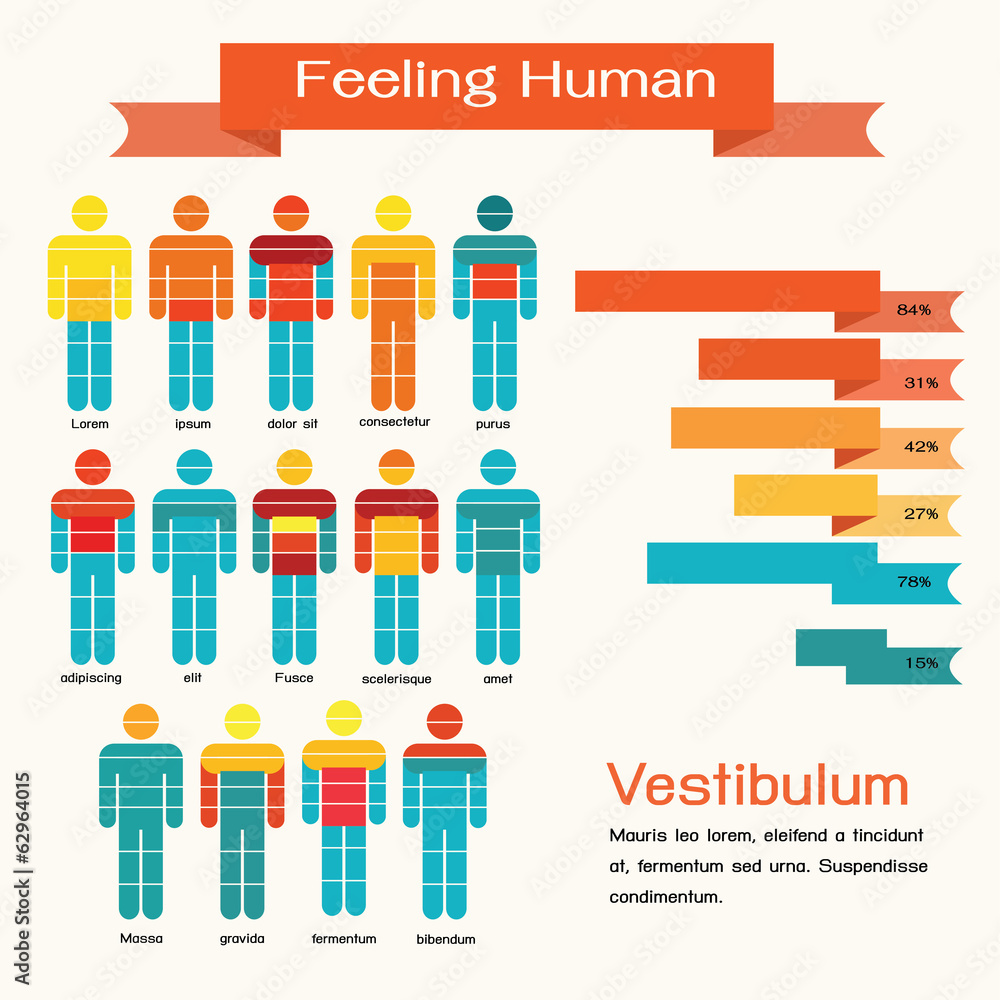 Feeling Human

Lorem ipsum dolor sit consectetur purus

adipiscing elit Fusce scelerisque amet

Massa gravida fermentum bibendum

84%
31%
42%
27%
78%
15%

Vestibulum

Mauris leo lorem, eleifend a tincidunt at, fermentum sed urna. Suspendisse condimentum.

Adobe Stock | #62964015