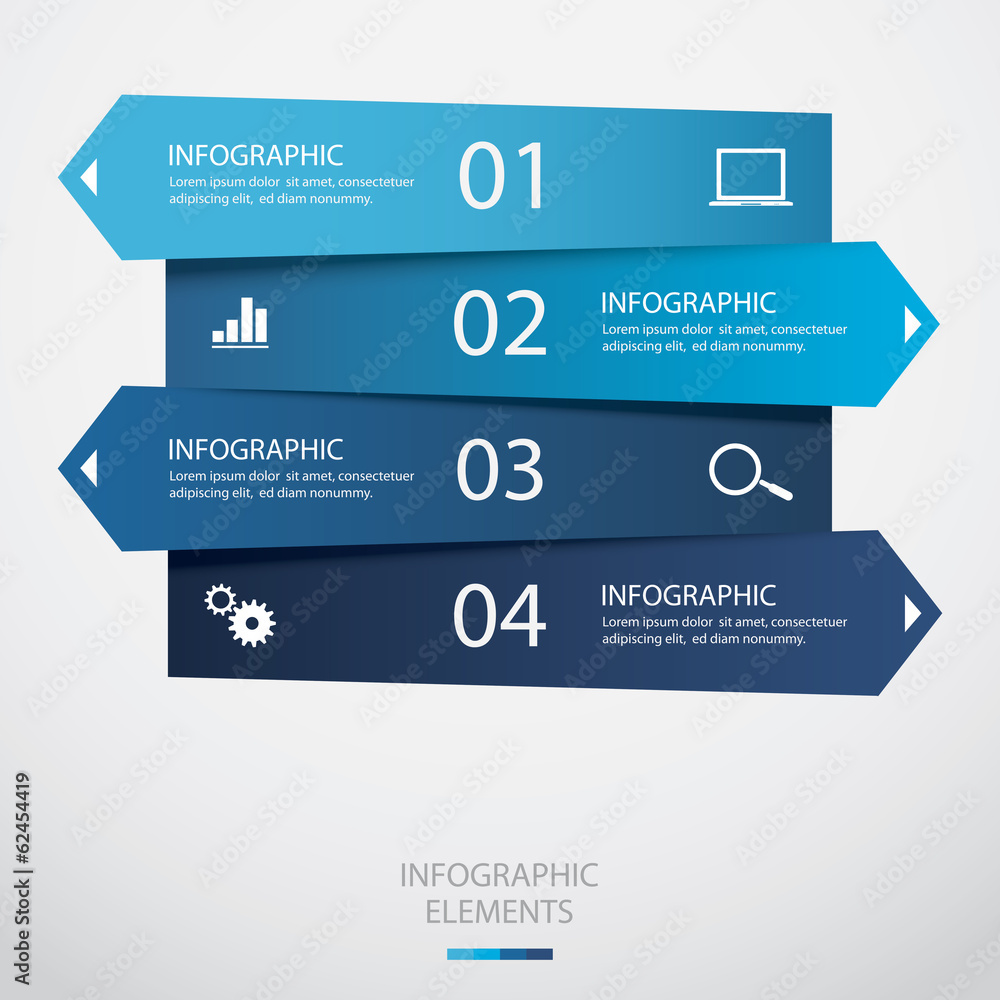 INFOGRAPHIC
Lorem ipsum dolor sit amet, consectetuer adipiscing elit, ed diam nonummy.

01

02

INFOGRAPHIC
Lorem ipsum dolor sit amet, consectetuer adipiscing elit, ed diam nonummy.

INFOGRAPHIC
Lorem ipsum dolor sit amet, consectetuer adipiscing elit, ed diam nonummy.

03

04

INFOGRAPHIC
Lorem ipsum dolor sit amet, consectetuer adipiscing elit, ed diam nonummy.

INFOGRAPHIC
ELEMENTS

Adobe Stock | #62454419