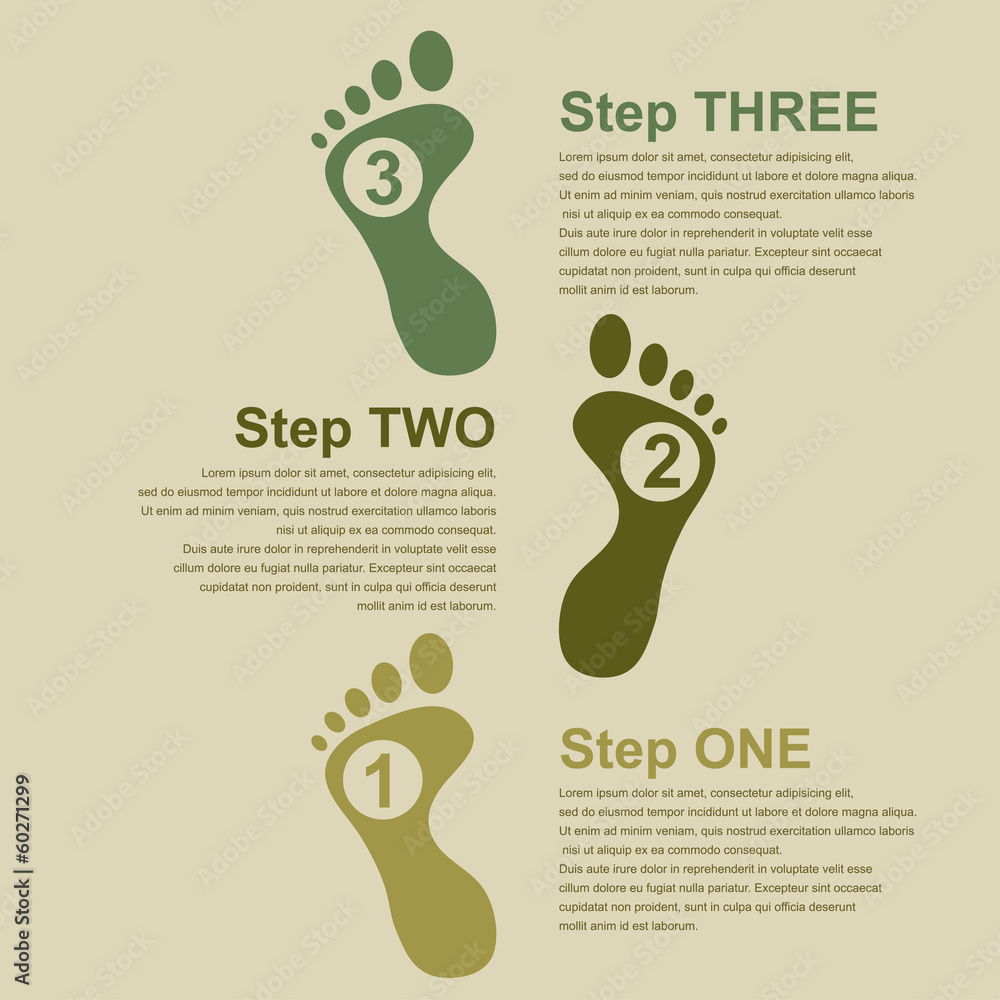 3

Step THREE

Lorem ipsum dolor sit amet, consectetur adipisicing elit, sed do eiusmod tempor incididunt ut labore et dolore magna aliqua. Ut enim ad minim veniam, quis nostrud exercitation ullamco laboris nisi ut aliquip ex ea commodo consequat. Duis aute irure dolor in reprehenderit in voluptate velit esse cillum dolore eu fugiat nulla pariatur. Excepteur sint occaecat cupidatat non proident, sunt in culpa qui officia deserunt mollit anim id est laborum.

Step TWO

Lorem ipsum dolor sit amet, consectetur adipisicing elit, sed do eiusmod tempor incididunt ut labore et dolore magna aliqua. Ut enim ad minim veniam, quis nostrud exercitation ullamco laboris nisi ut aliquip ex ea commodo consequat. Duis aute irure dolor in reprehenderit in voluptate velit esse cillum dolore eu fugiat nulla pariatur. Excepteur sint occaecat cupidatat non proident, sunt in culpa qui officia deserunt mollit anim id est laborum.

2

1

Step ONE

Lorem ipsum dolor sit amet, consectetur adipisicing elit, sed do eiusmod tempor incididunt ut labore et dolore magna aliqua. Ut enim ad minim veniam, quis nostrud exercitation ullamco laboris nisi ut aliquip ex ea commodo consequat. Duis aute irure dolor in reprehenderit in voluptate velit esse cillum dolore eu fugiat nulla pariatur. Excepteur sint occaecat cupidatat non proident, sunt in culpa qui officia deserunt mollit anim id est laborum.

Adobe Stock | #60271299