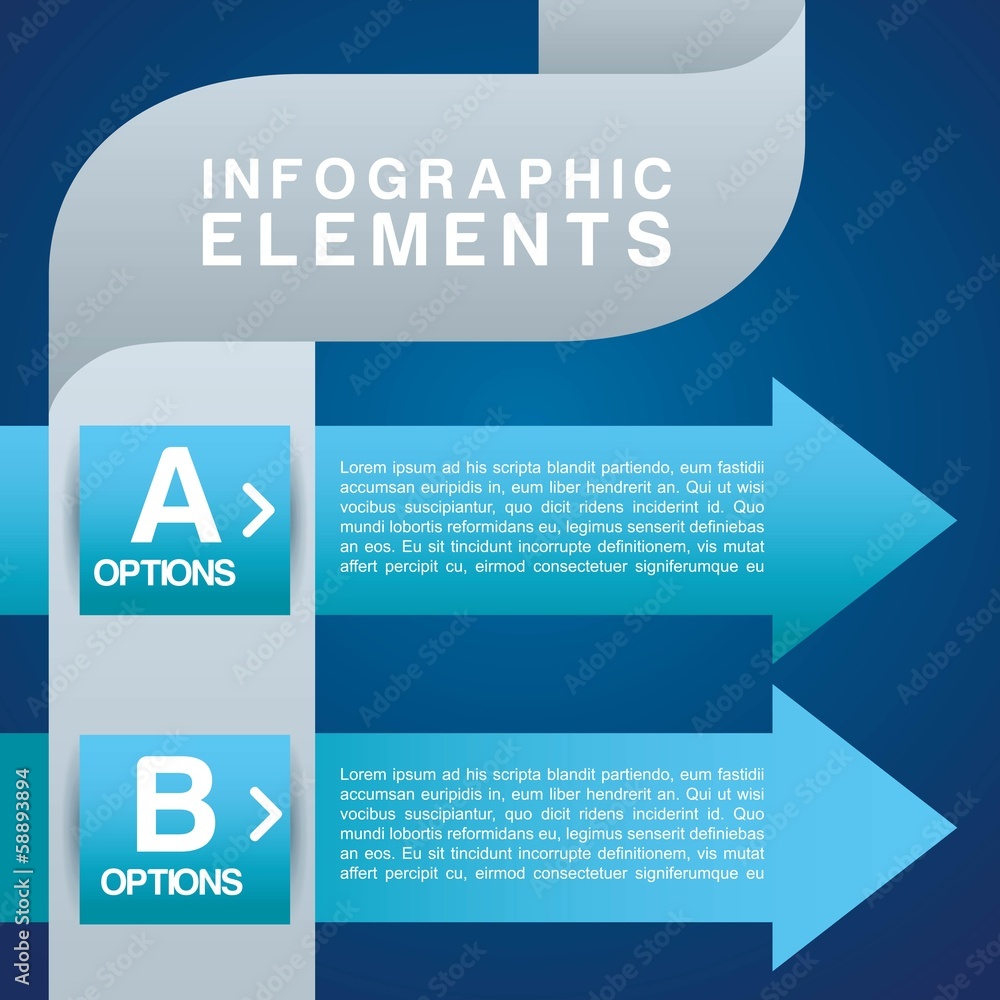 INFOGRAPHIC ELEMENTS

A >
OPTIONS

Lorem ipsum ad his scripta blandit partiendo, eum fastidii accumsan euripidis in, eum liber hendrerit an. Qui ut wisi vocibus suscipiantur, quo dicit ridens inciderint id. Quo mundi lobortis reformidans eu, legimus senserit definiebas an eos. Eu sit tincidunt incorrupte definitionem, vis mutat affert percipit cu, eirmod consectetuer signiferumque eu

B >
OPTIONS

Lorem ipsum ad his scripta blandit partiendo, eum fastidii accumsan euripidis in, eum liber hendrerit an. Qui ut wisi vocibus suscipiantur, quo dicit ridens inciderint id. Quo mundi lobortis reformidans eu, legimus senserit definiebas an eos. Eu sit tincidunt incorrupte definitionem, vis mutat affert percipit cu, eirmod consectetuer signiferumque eu

Adobe Stock | #58893894