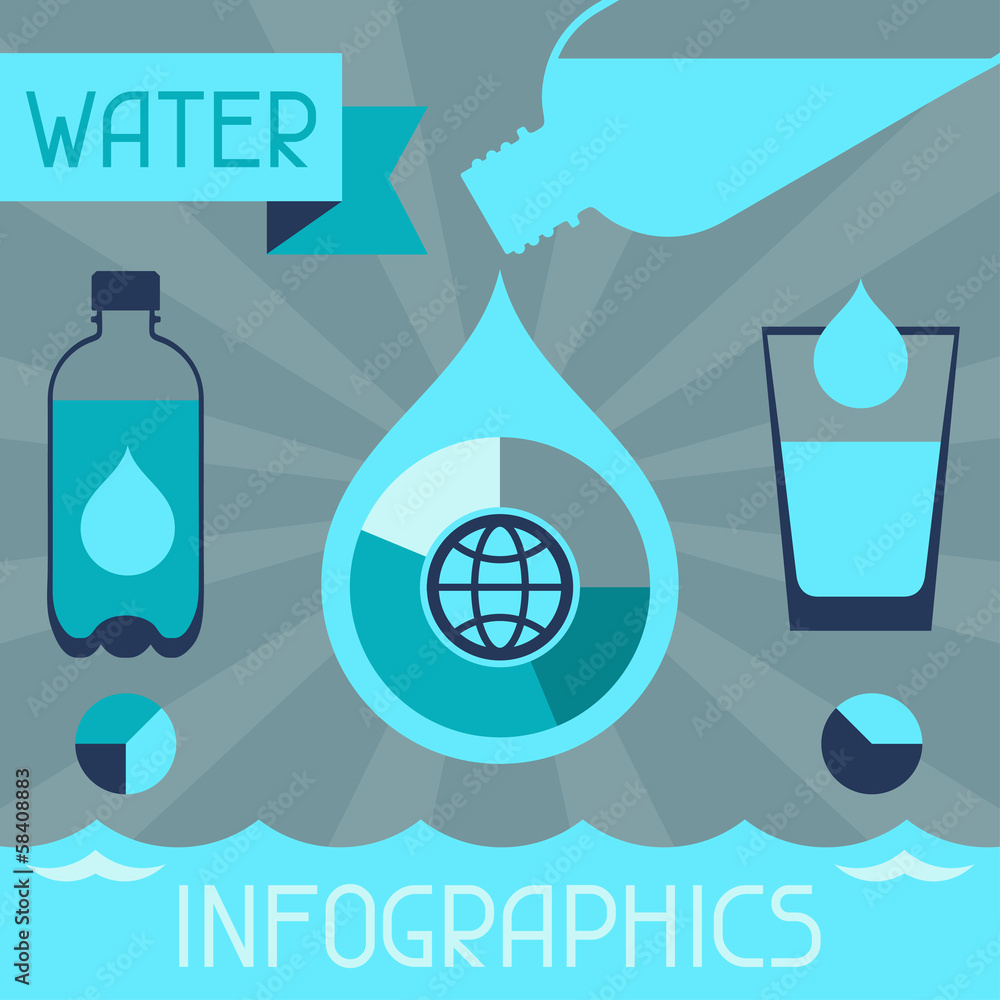 WATER

INFOGRAPHICS

Adobe Stock | #58408883