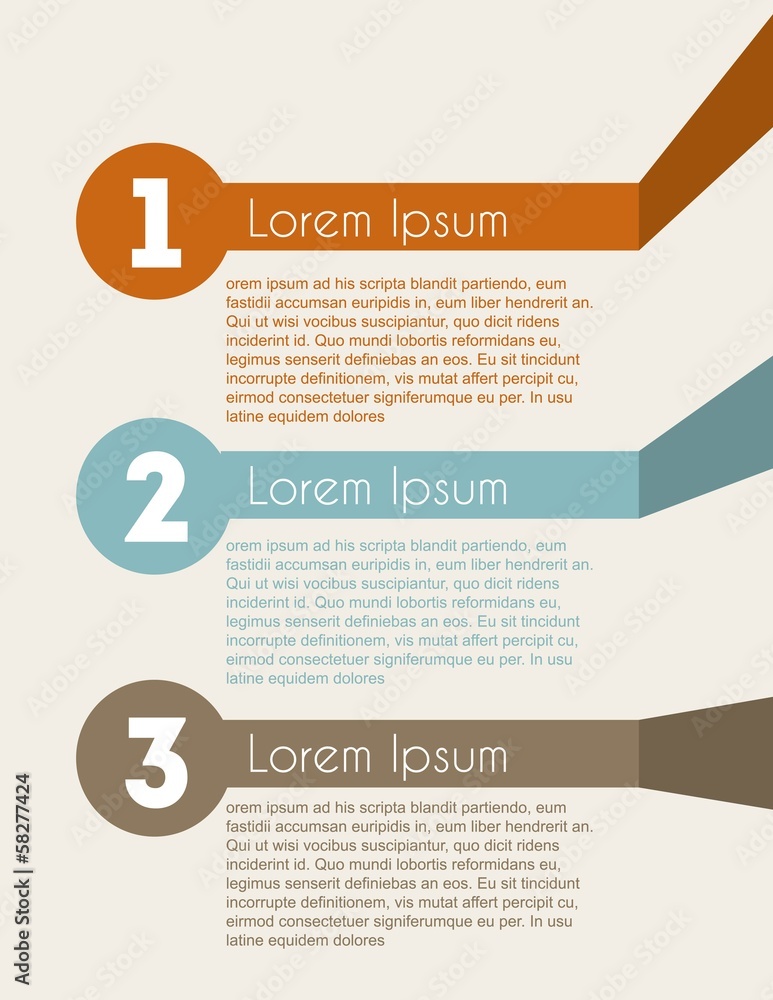 1
Lorem Ipsum

orem ipsum ad his scripta blandit partiendo, eum fastidii accumsan euripidis in, eum liber hendrerit an. Qui ut wisi vocibus suscipiantur, quo dicit ridens inciderint id. Quo mundi lobortis reformidans eu, legimus senserit definiebas an eos. Eu sit tincidunt incorrupte definitionem, vis mutat affert percipit cu, eirmod consectetuer signiferumque eu per. In usu latine equidem dolores

2
Lorem Ipsum

orem ipsum ad his scripta blandit partiendo, eum fastidii accumsan euripidis in, eum liber hendrerit an. Qui ut wisi vocibus suscipiantur, quo dicit ridens inciderint id. Quo mundi lobortis reformidans eu, legimus senserit definiebas an eos. Eu sit tincidunt incorrupte definitionem, vis mutat affert percipit cu, eirmod consectetuer signiferumque eu per. In usu latine equidem dolores

3
Lorem Ipsum

orem ipsum ad his scripta blandit partiendo, eum fastidii accumsan euripidis in, eum liber hendrerit an. Qui ut wisi vocibus suscipiantur, quo dicit ridens inciderint id. Quo mundi lobortis reformidans eu, legimus senserit definiebas an eos. Eu sit tincidunt incorrupte definitionem, vis mutat affert percipit cu, eirmod consectetuer signiferumque eu per. In usu latine equidem dolores

Adobe Stock | #58277424