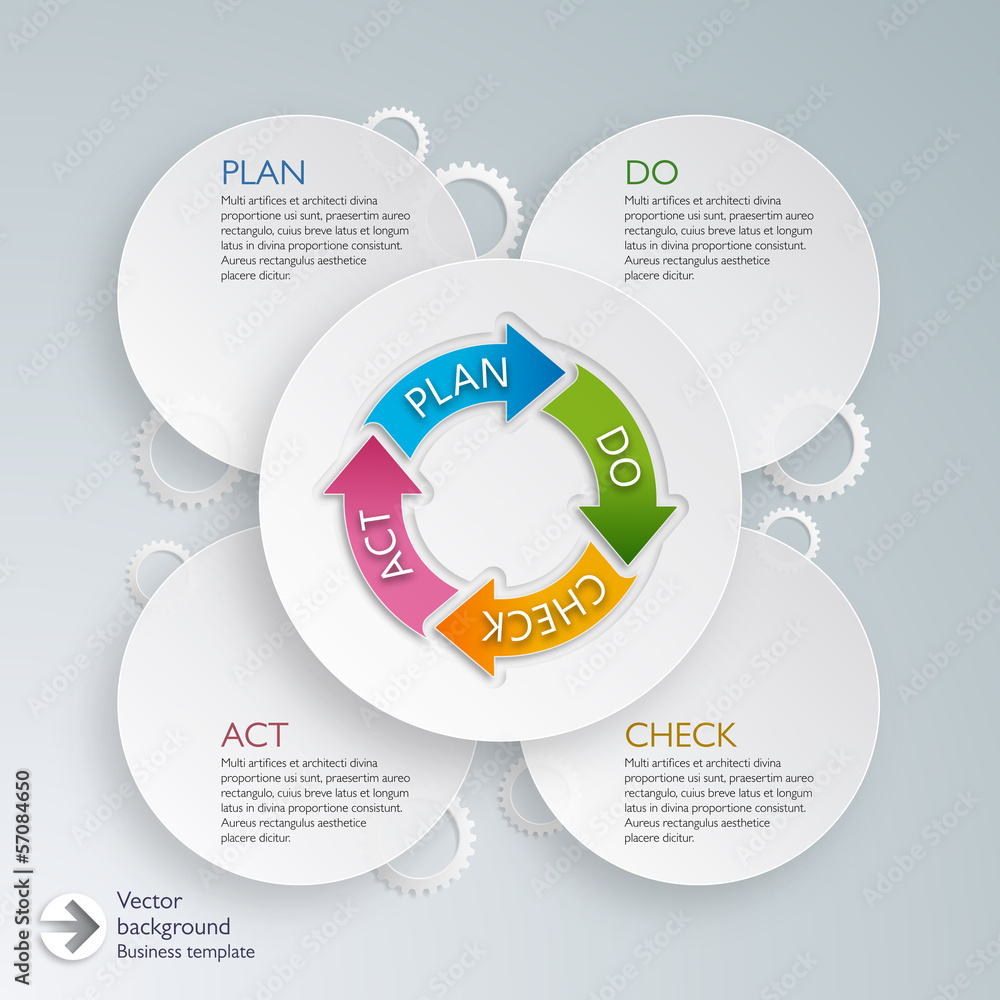 PLAN
Multi artifices et architecti divina proportione usi sunt, praesertim aureo rectangulo, cuius breve latus et longum latus in divina proportione consistunt. Aureus rectangulus aesthetice placere dicitur.

DO
Multi artifices et architecti divina proportione usi sunt, praesertim aureo rectangulo, cuius breve latus et longum latus in divina proportione consistunt. Aureus rectangulus aesthetice placere dicitur.

PLAN

DO

CHECK

ACT

ACT
Multi artifices et architecti divina proportione usi sunt, praesertim aureo rectangulo, cuius breve latus et longum latus in divina proportione consistunt. Aureus rectangulus aesthetice placere dicitur.

CHECK
Multi artifices et architecti divina proportione usi sunt, praesertim aureo rectangulo, cuius breve latus et longum latus in divina proportione consistunt. Aureus rectangulus aesthetice placere dicitur.

Vector
background
Business template

Adobe Stock | #57084650