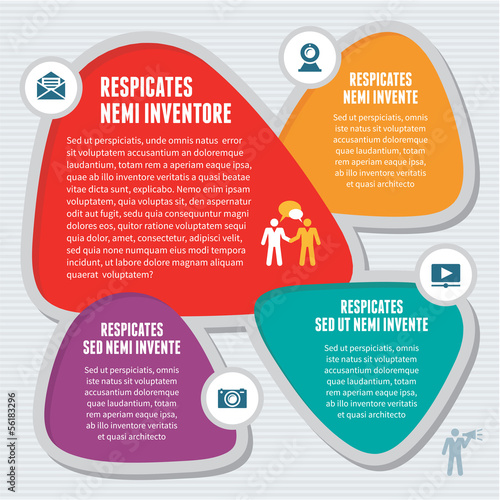 RESPICATES NEMI INVENTORE

Sed ut perspiciatis, unde omnis natus error sit voluptatem accusantium an doloremque laudantium, totam rem a aperiam eaque ipsa, quae ab illo inventore veritatis a quasi beatae vitae dicta sunt, explicabo. Nemo enim ipsam voluptatem, quia voluptas sit, den aspernatur odit aut fugit, sedu quia consequuntur magni dolores eos, quitor ratione voluptatem sequi quia dolor, amet, consectetur, adipisci velit, sed quia none numquam eius modi tempora incidunt, ut labore dolore magnam aliquam quaerat voluptatem?

RESPICATES NEMI INVENTE

Sed ut perspiciatis, omnis iste natus sit voluptatem accusantium doloremque quae laudantium, totam rem aperiam eaque ipsa, ab illo inventore veritatis et quasi architecto

RESPICATES SED NEMI INVENTE

Sed ut perspiciatis, omnis iste natus sit voluptatem accusantium doloremque quae laudantium, totam rem aperiam eaque ipsa, ab illo inventore veritatis et quasi architecto

RESPICATES SED UT NEMI INVENTE

Sed ut perspiciatis, omnis iste natus sit voluptatem accusantium doloremque quae laudantium, totam rem aperiam eaque ipsa, ab illo inventore veritatis et quasi architecto

Adobe Stock | #56183296