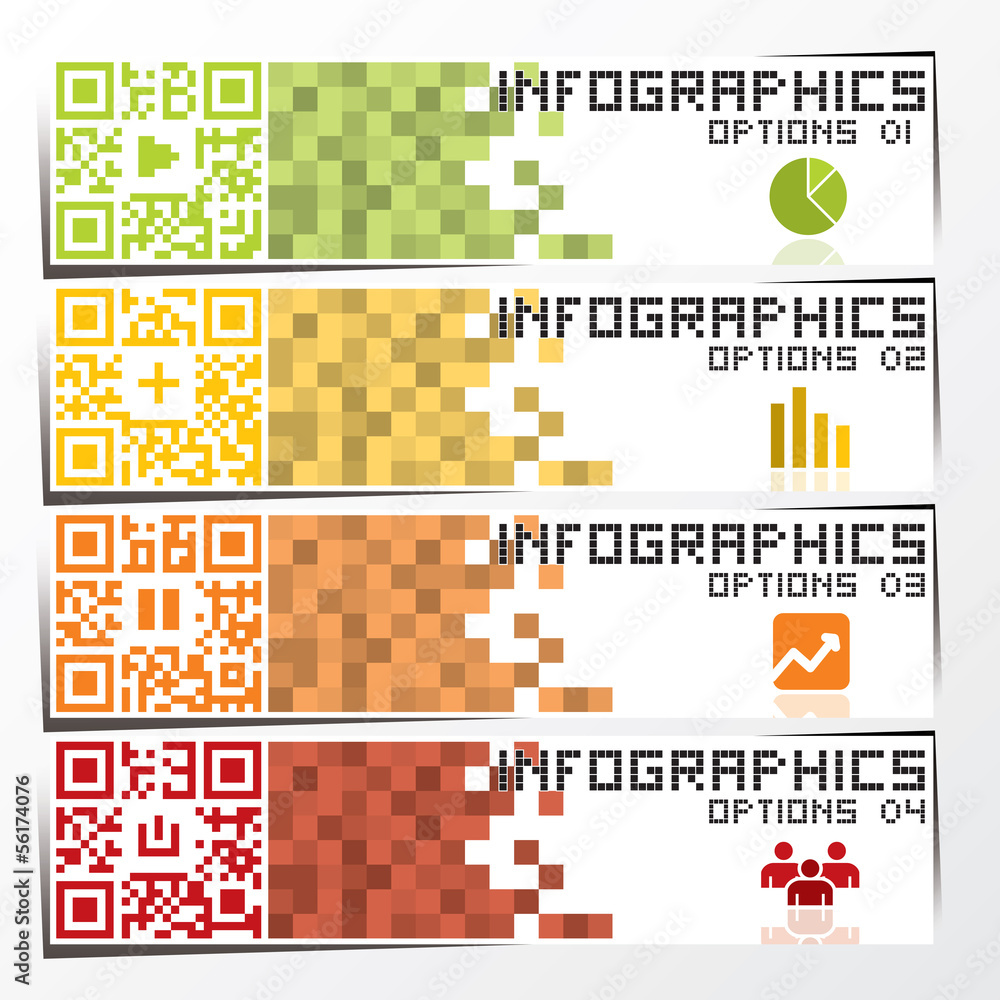 INFOGRAPHICS
OPTIONS 01

INFOGRAPHICS
OPTIONS 02

INFOGRAPHICS
OPTIONS 03

INFOGRAPHICS
OPTIONS 04

Adobe Stock | #56174076