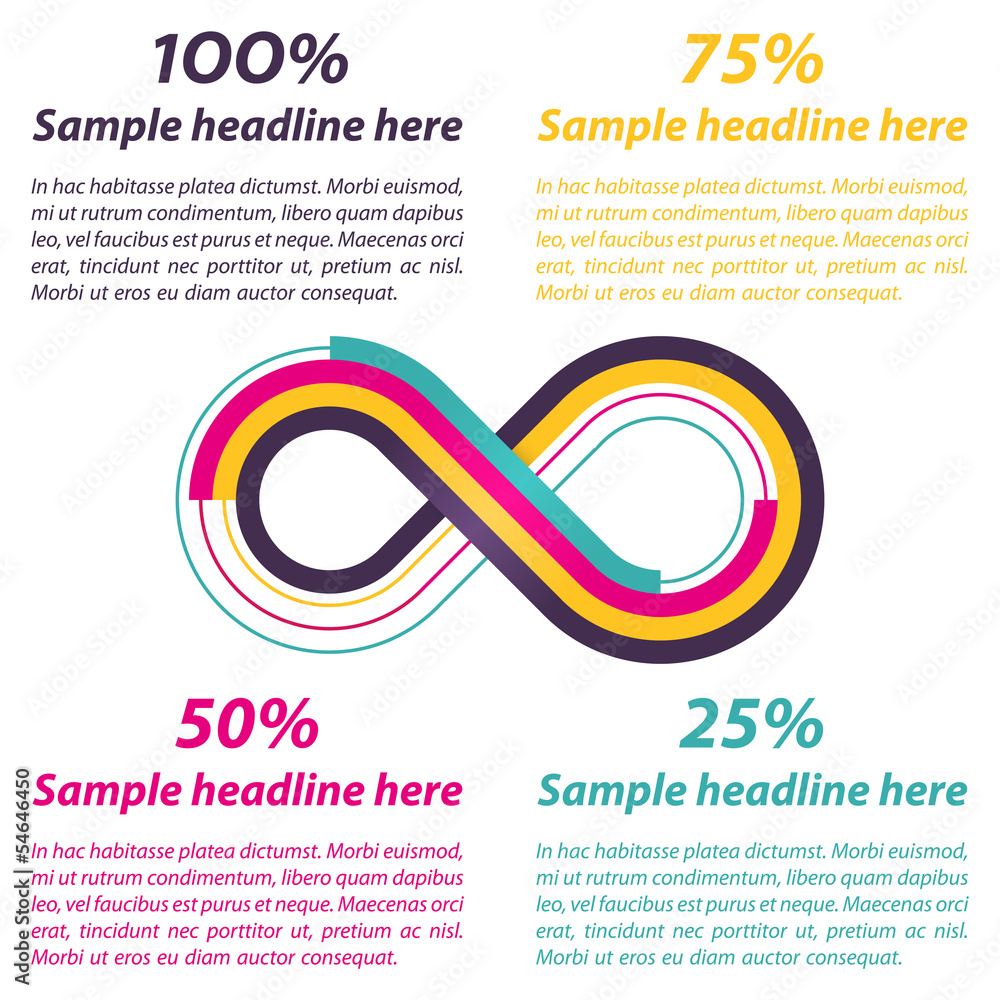 100%
Sample headline here

In hac habitasse platea dictumst. Morbi euismod, mi ut rutrum condimentum, libero quam dapibus leo, vel faucibus est purus et neque. Maecenas orci erat, tincidunt nec porttitor ut, pretium ac nisl. Morbi ut eros eu diam auctor consequat.

75%
Sample headline here

In hac habitasse platea dictumst. Morbi euismod, mi ut rutrum condimentum, libero quam dapibus leo, vel faucibus est purus et neque. Maecenas orci erat, tincidunt nec porttitor ut, pretium ac nisl. Morbi ut eros eu diam auctor consequat.

50%
Sample headline here

In hac habitasse platea dictumst. Morbi euismod, mi ut rutrum condimentum, libero quam dapibus leo, vel faucibus est purus et neque. Maecenas orci erat, tincidunt nec porttitor ut, pretium ac nisl. Morbi ut eros eu diam auctor consequat.

25%
Sample headline here

In hac habitasse platea dictumst. Morbi euismod, mi ut rutrum condimentum, libero quam dapibus leo, vel faucibus est purus et neque. Maecenas orci erat, tincidunt nec porttitor ut, pretium ac nisl. Morbi ut eros eu diam auctor consequat.

Adobe Stock | #54646450