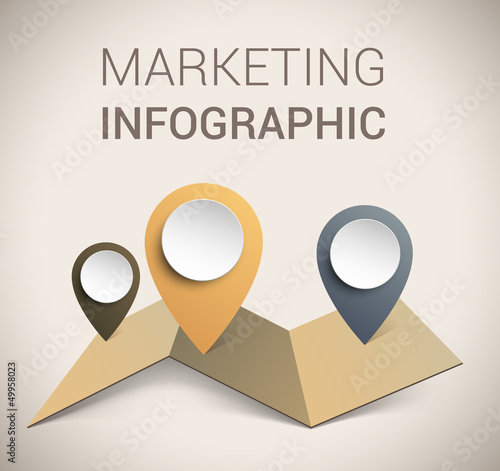 MARKETING
INFOGRAPHIC

Adobe Stock

Adobe Stock | #49958023