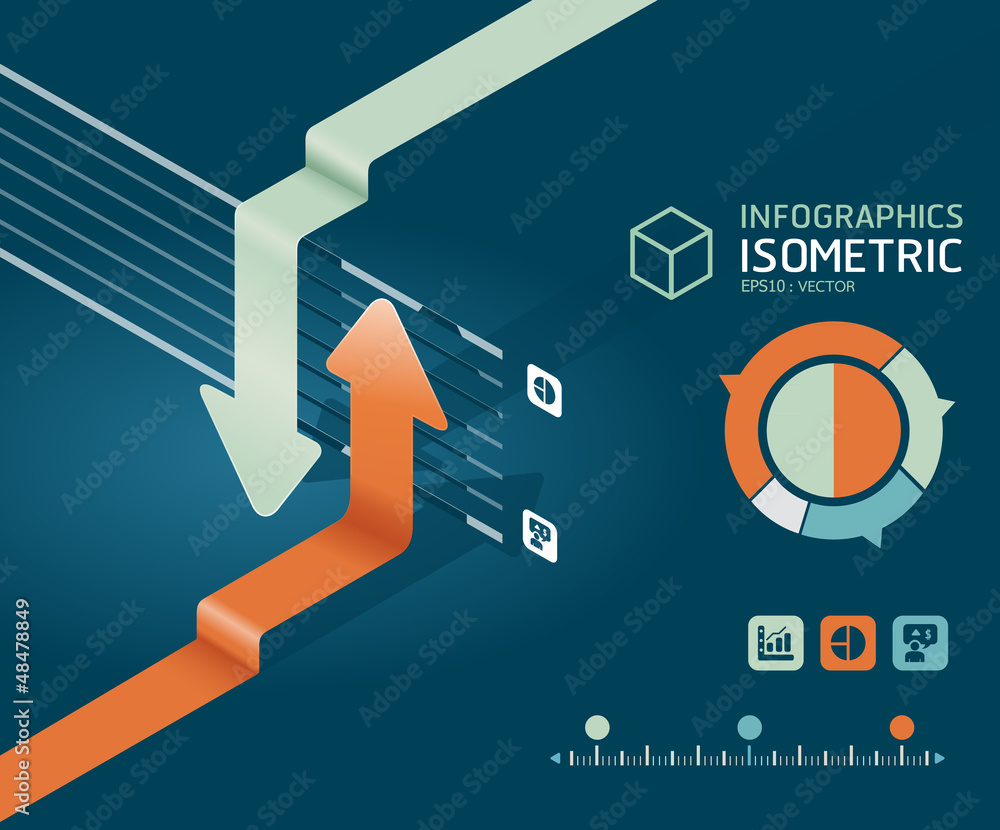 INFOGRAPHICS
ISOMETRIC
EPS10 : VECTOR

Adobe Stock | #48478849