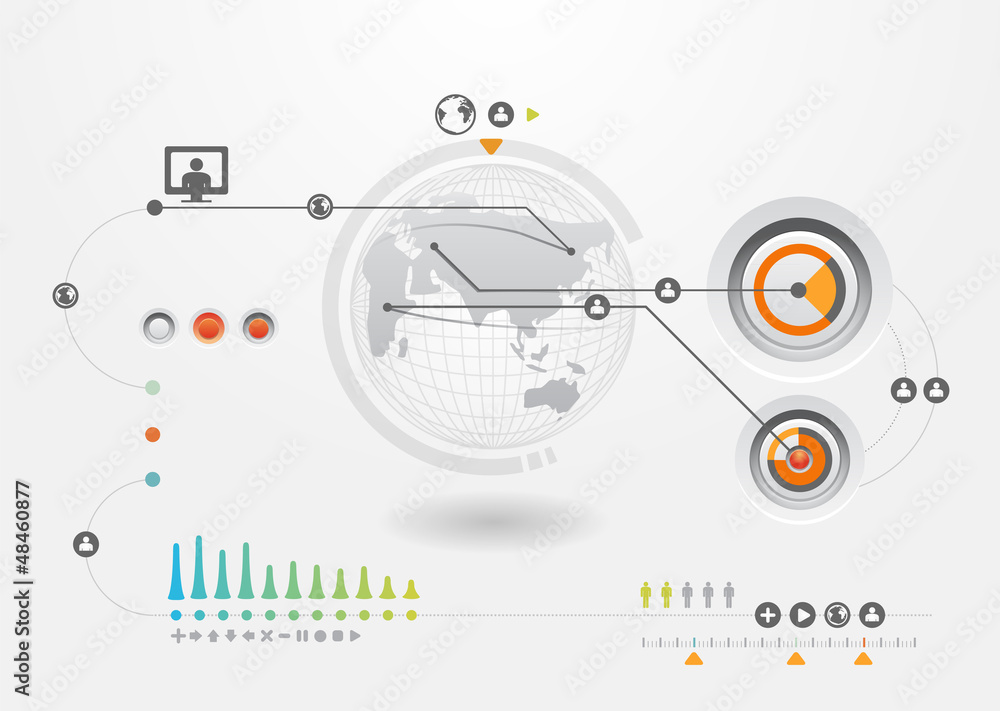 Adobe Stock | #48460877