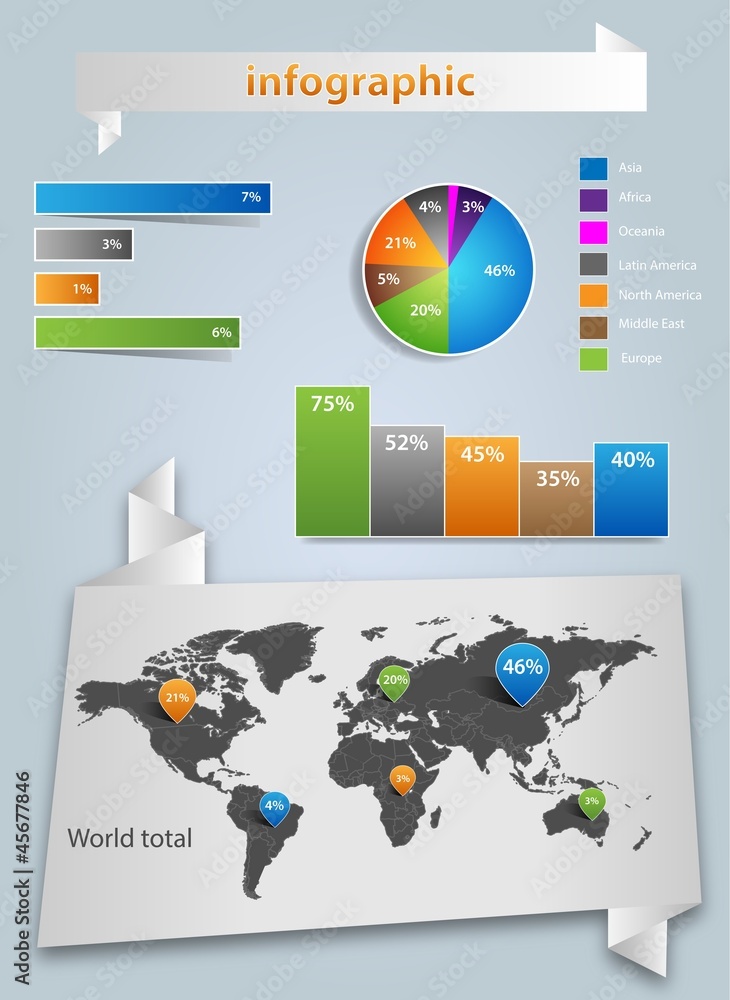 infographic

7%

3%

1%

6%

4%
3%
21%
46%
5%
20%

Asia
Africa
Oceania
Latin America
North America
Middle East
Europe

75%
52%
45%
35%
40%

21%
20%
46%
3%
4%
3%

World total

Adobe Stock | #45677846