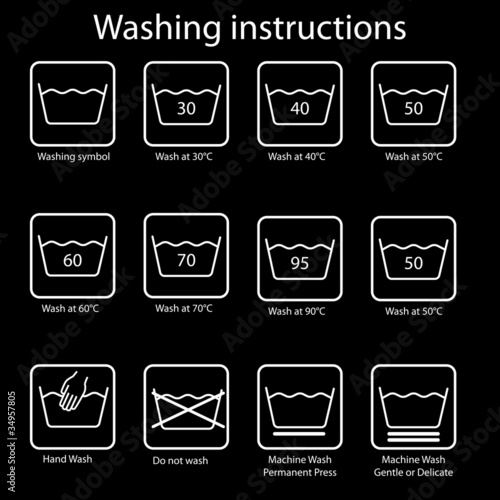 Washing instructions

Washing symbol

30
Wash at 30°C

40
Wash at 40°C

50
Wash at 50°C

60
Wash at 60°C

70
Wash at 70°C

95
Wash at 90°C

50
Wash at 50°C

Hand Wash

Do not wash

Machine Wash Permanent Press

Machine Wash Gentle or Delicate

Adobe Stock | #34957805

Adobe Stock