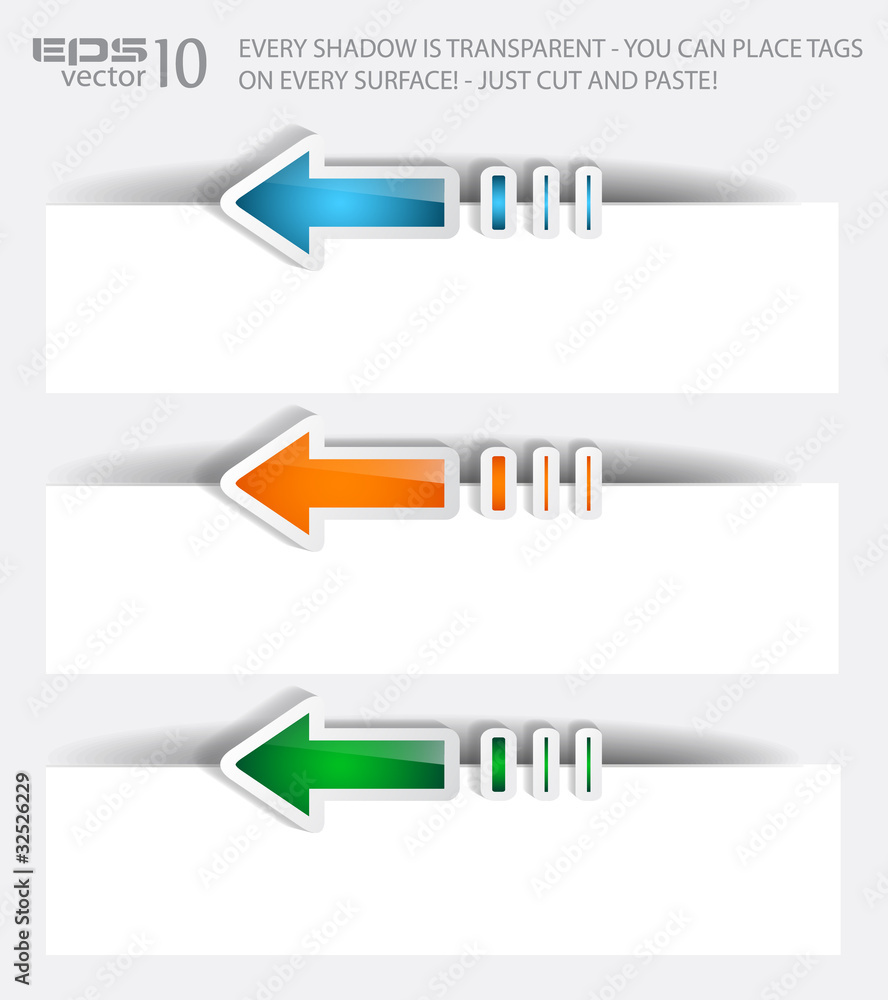 EPS vector 10

EVERY SHADOW IS TRANSPARENT - YOU CAN PLACE TAGS ON EVERY SURFACE! - JUST CUT AND PASTE!

Adobe Stock | #32526229