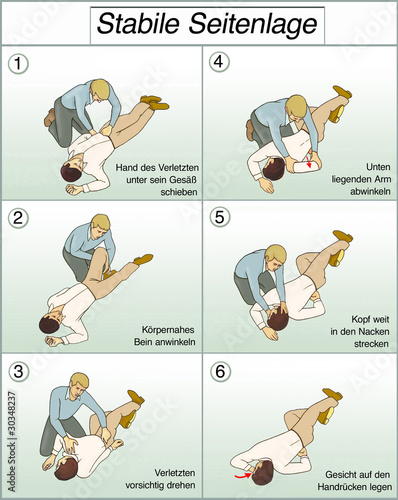 Stabile Seitenlage

1

Hand des Verletzten unter sein Gesäß schieben

2

Körpernahes Bein anwinkeln

3

Verletzten vorsichtig drehen

4

Unten liegenden Arm abwinkeln

5

Kopf weit in den Nacken strecken

6

Gesicht auf den Handrücken legen

Adobe Stock | #30348237