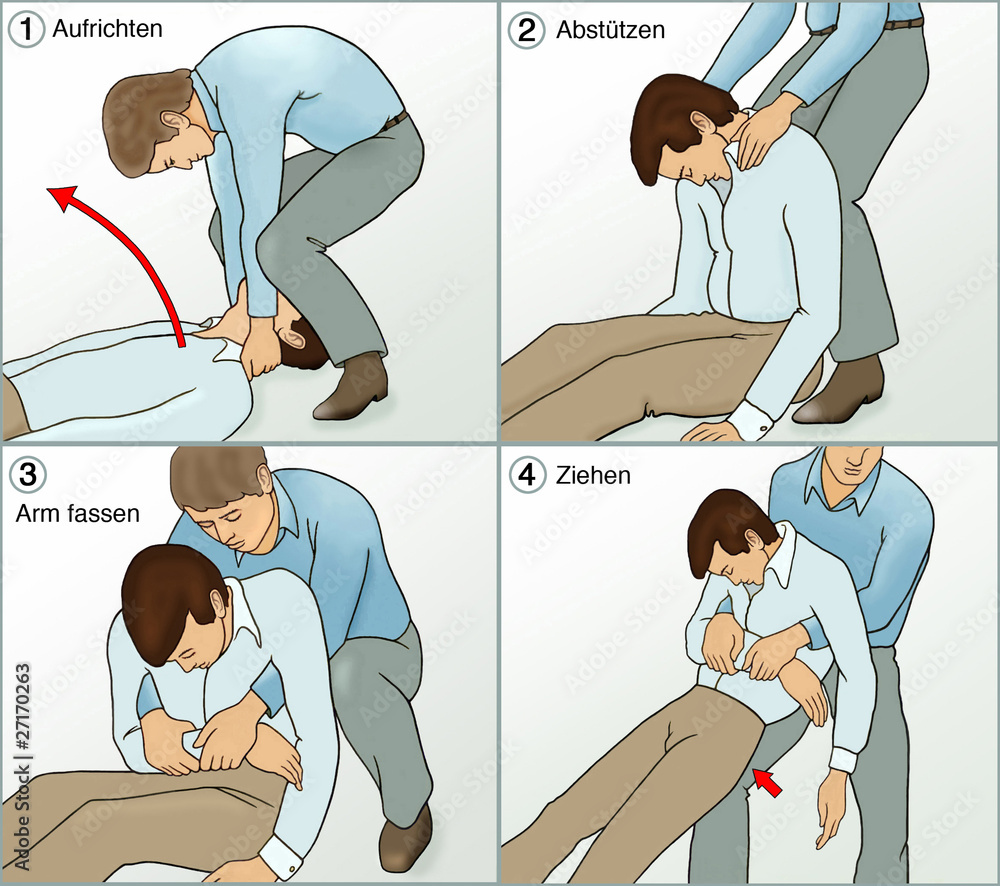 1 Aufrichten

2 Abstützen

3 Arm fassen

4 Ziehen

Adobe Stock | #27170263