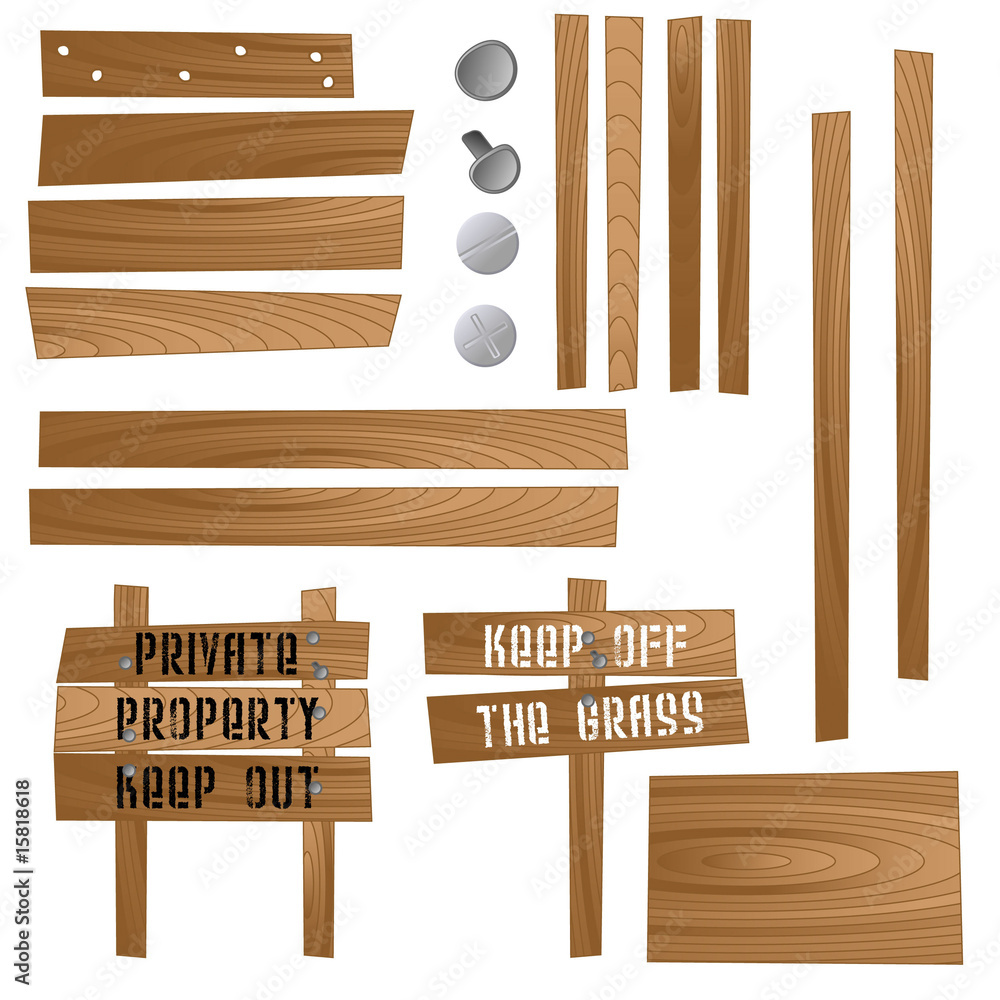 PRIVATE
PROPERTY
KEEP OUT

KEEP OFF
THE GRASS

Adobe Stock | #15818618