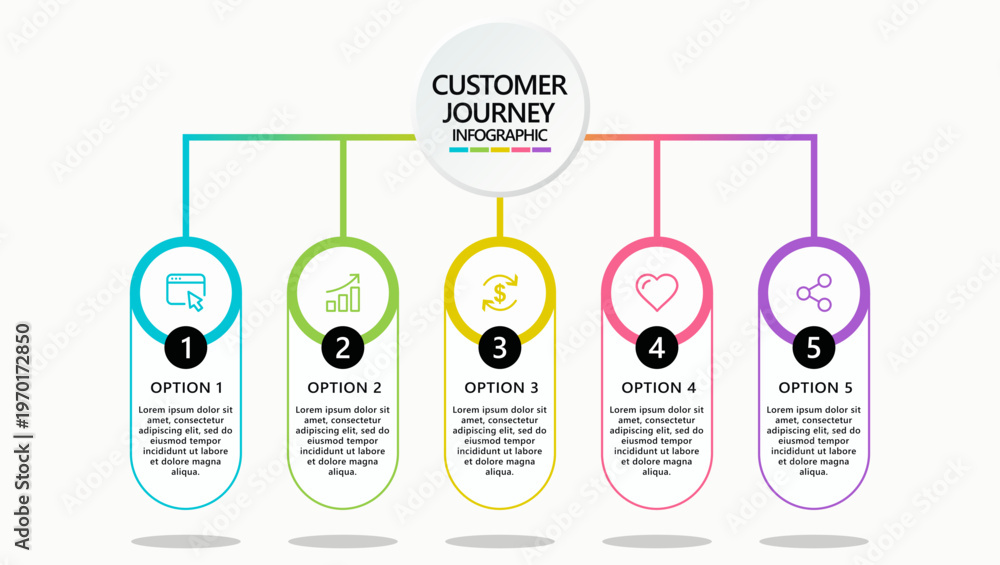 CUSTOMER JOURNEY INFOGRAPHIC

1
OPTION 1
Lorem ipsum dolor sit amet, consectetur adipiscing elit, sed do eiusmod tempor incididunt ut labore et dolore magna aliqua.

2
OPTION 2
Lorem ipsum dolor sit amet, consectetur adipiscing elit, sed do eiusmod tempor incididunt ut labore et dolore magna aliqua.

3
OPTION 3
Lorem ipsum dolor sit amet, consectetur adipiscing elit, sed do eiusmod tempor incididunt ut labore et dolore magna aliqua.

4
OPTION 4
Lorem ipsum dolor sit amet, consectetur adipiscing elit, sed do eiusmod tempor incididunt ut labore et dolore magna aliqua.

5
OPTION 5
Lorem ipsum dolor sit amet, consectetur adipiscing elit, sed do eiusmod tempor incididunt ut labore et dolore magna aliqua.

Adobe Stock | #1970172850