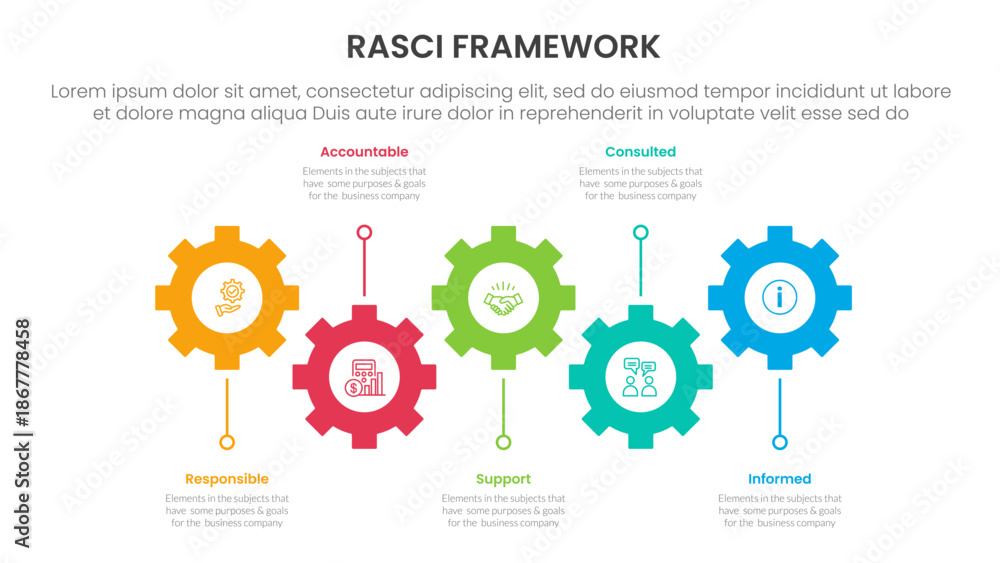 RASCI FRAMEWORK

Lorem ipsum dolor sit amet, consectetur adipiscing elit, sed do eiusmod tempor incididunt ut labore et dolore magna aliqua Duis aute irure dolor in reprehenderit in voluptate velit esse sed do

Accountable
Elements in the subjects that have some purposes & goals for the business company

Consulted
Elements in the subjects that have some purposes & goals for the business company

Responsible
Elements in the subjects that have some purposes & goals for the business company

Support
Elements in the subjects that have some purposes & goals for the business company

Informed
Elements in the subjects that have some purposes & goals for the business company

Adobe Stock | #1867778458