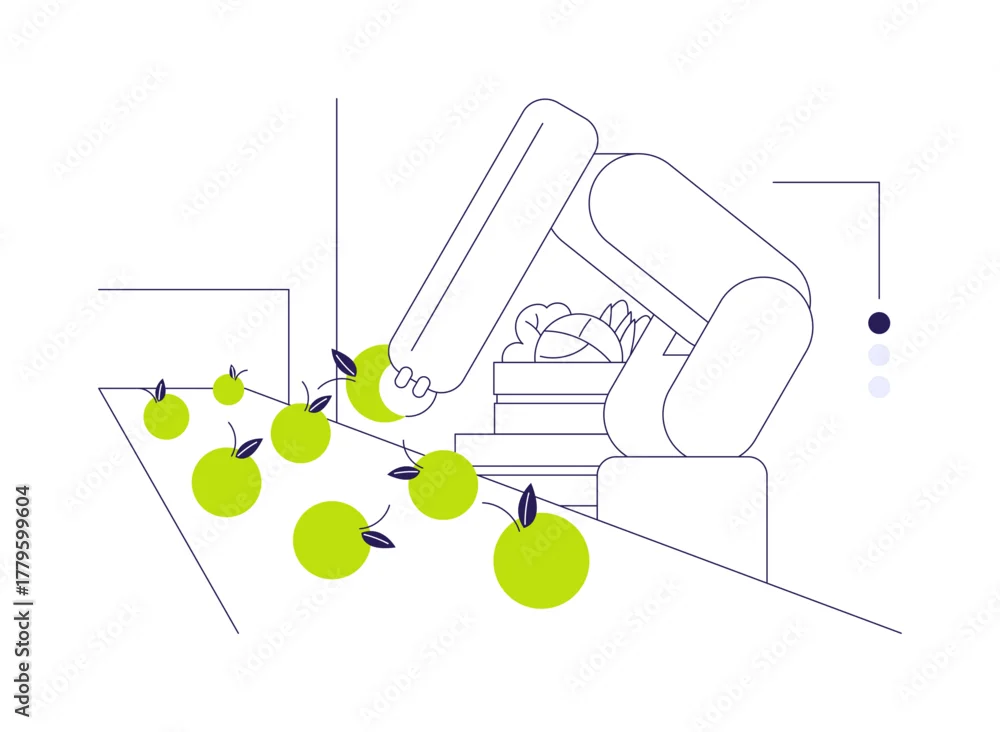 Adobe Stock | #1779599604