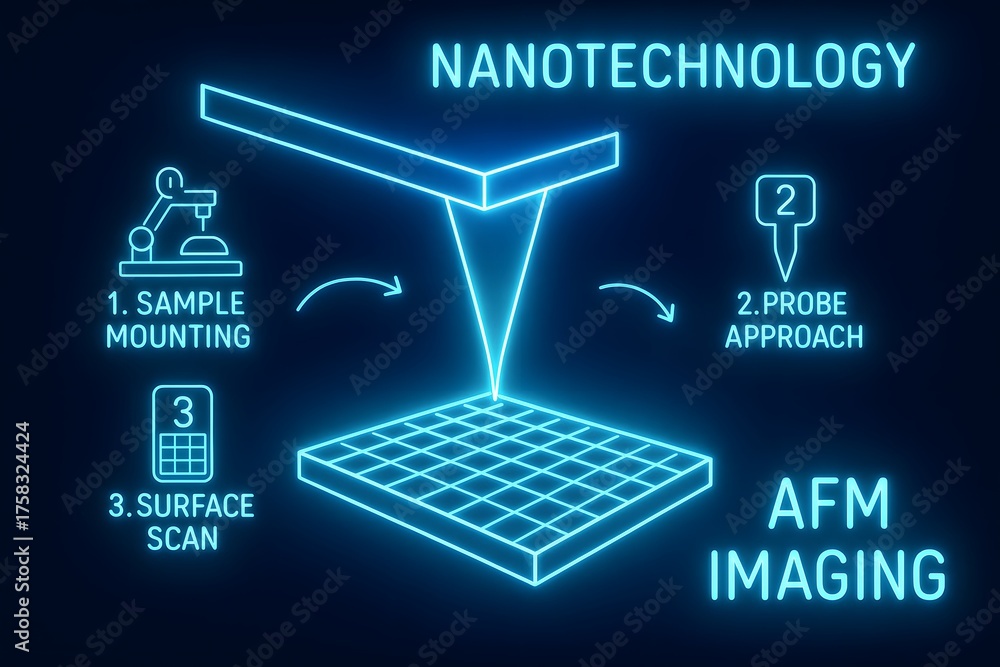 NANOTECHNOLOGY

1. SAMPLE MOUNTING

2

2.PROBE APPROACH

3

3.SURFACE SCAN

AFM IMAGING

Adobe Stock | #1758324424