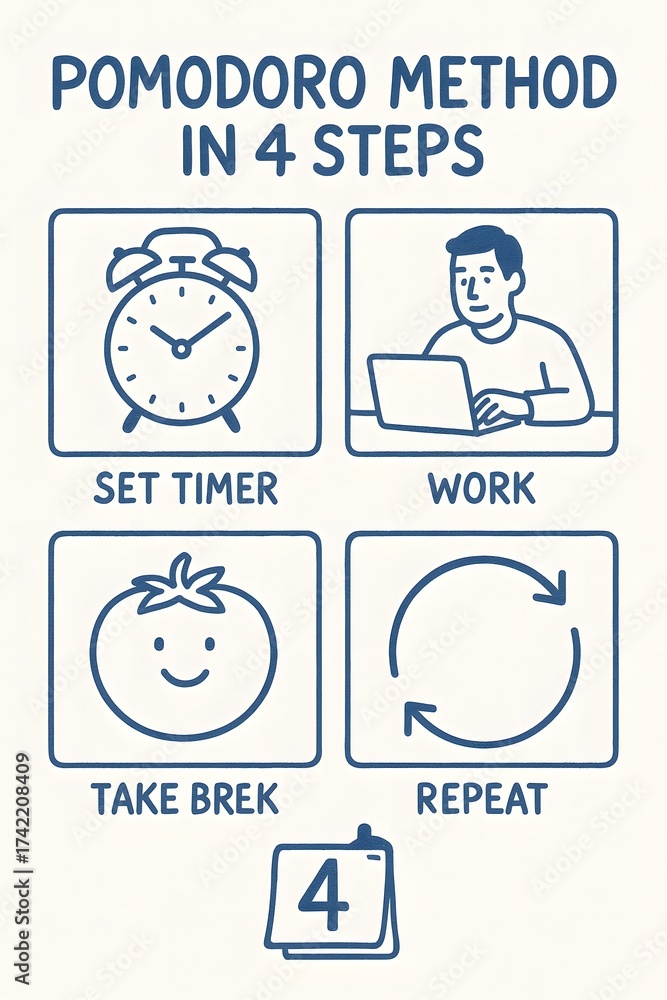 POMODORO METHOD IN 4 STEPS

SET TIMER

WORK

TAKE BREK

REPEAT

4

Adobe Stock | #1742208409