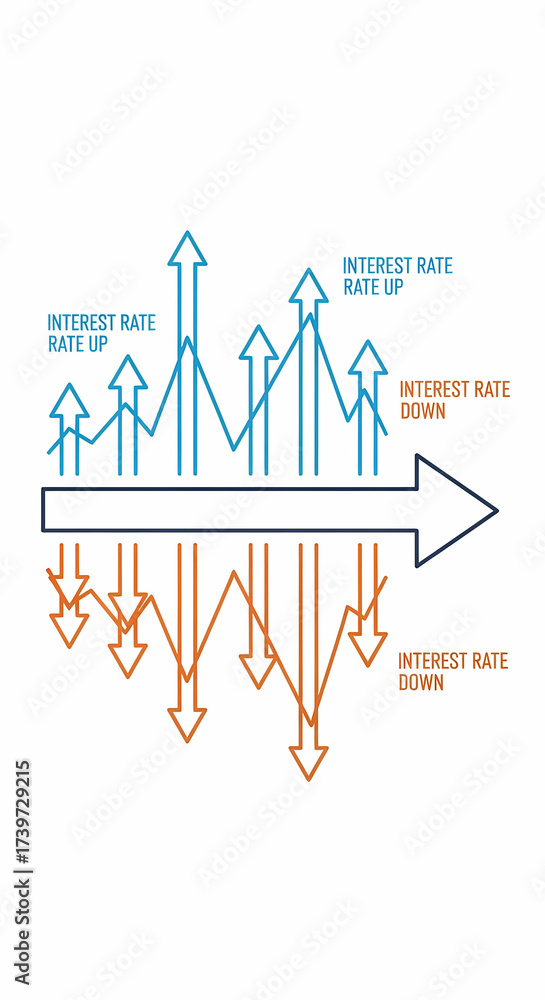 INTEREST RATE RATE UP

INTEREST RATE RATE UP

INTEREST RATE DOWN

INTEREST RATE DOWN

Adobe Stock | #1739729215