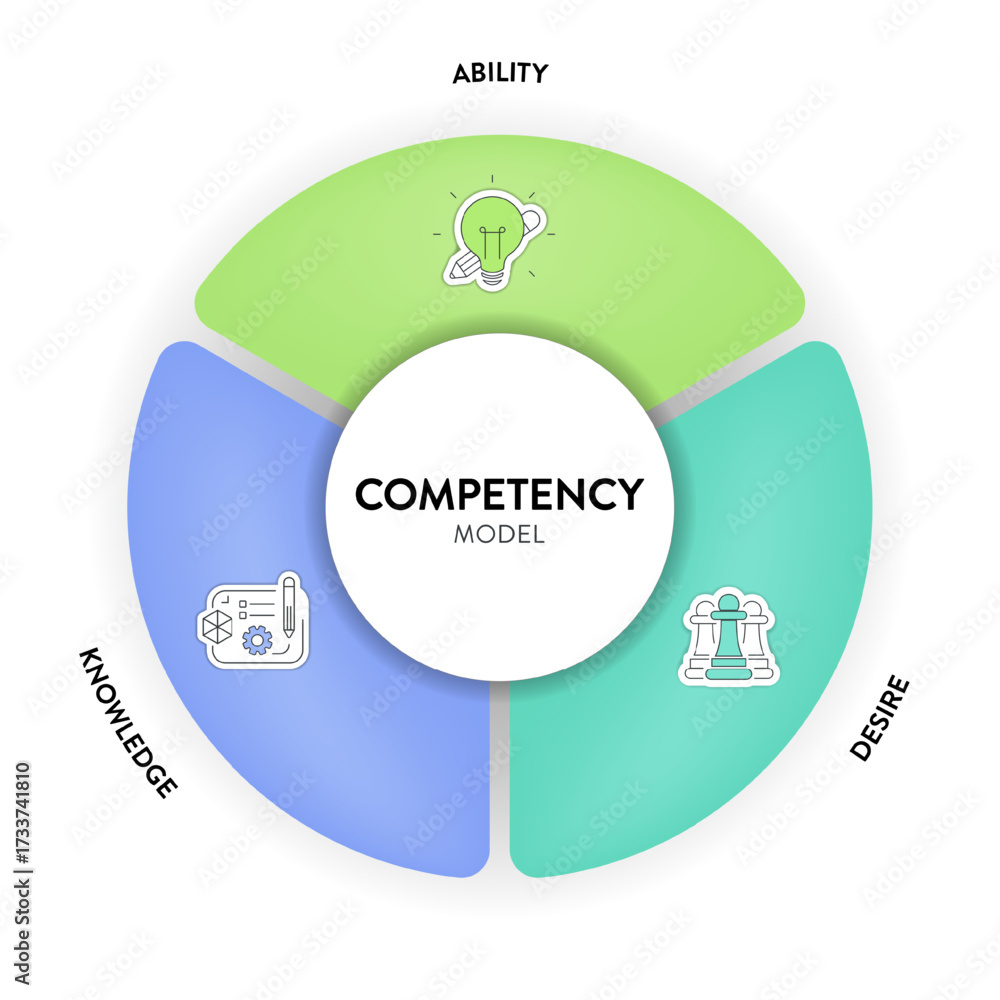 ABILITY

COMPETENCY
MODEL

KNOWLEDGE

DESIRE

Adobe Stock | #1733741810