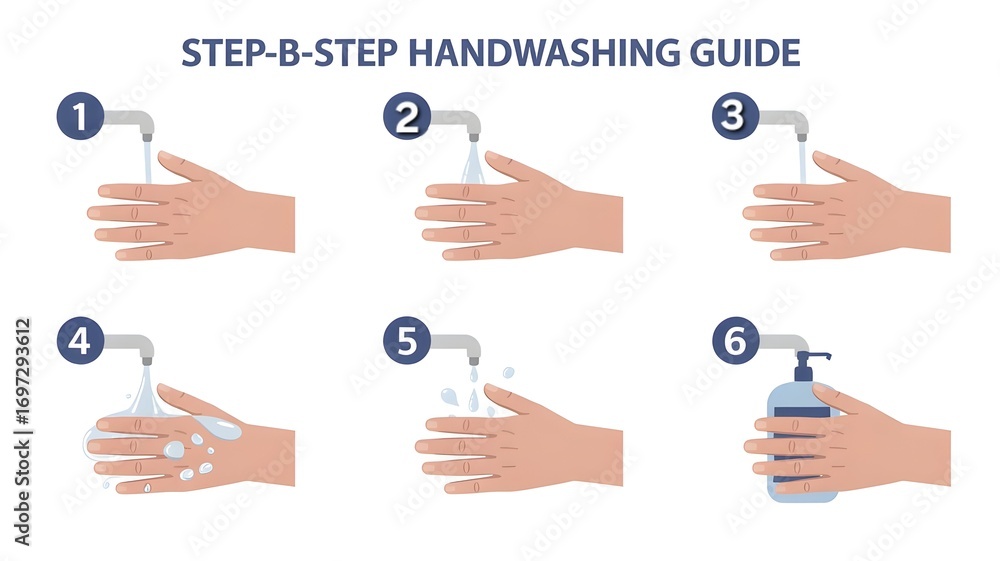 STEP-B-STEP HANDWASHING GUIDE

1

2

3

4

5

6

Adobe Stock | #1697293612