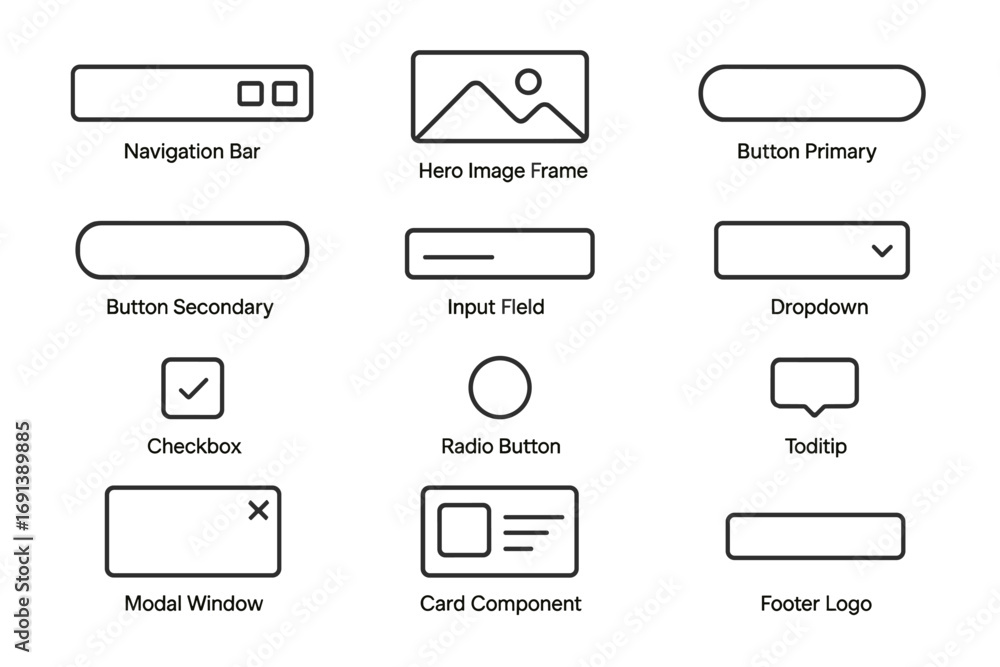 Navigation Bar

Hero Image Frame

Button Primary

Button Secondary

Input Fleld

Dropdown

Checkbox

Radio Button

Toditip

Modal Window

Card Component

Footer Logo

Adobe Stock | #1691389885