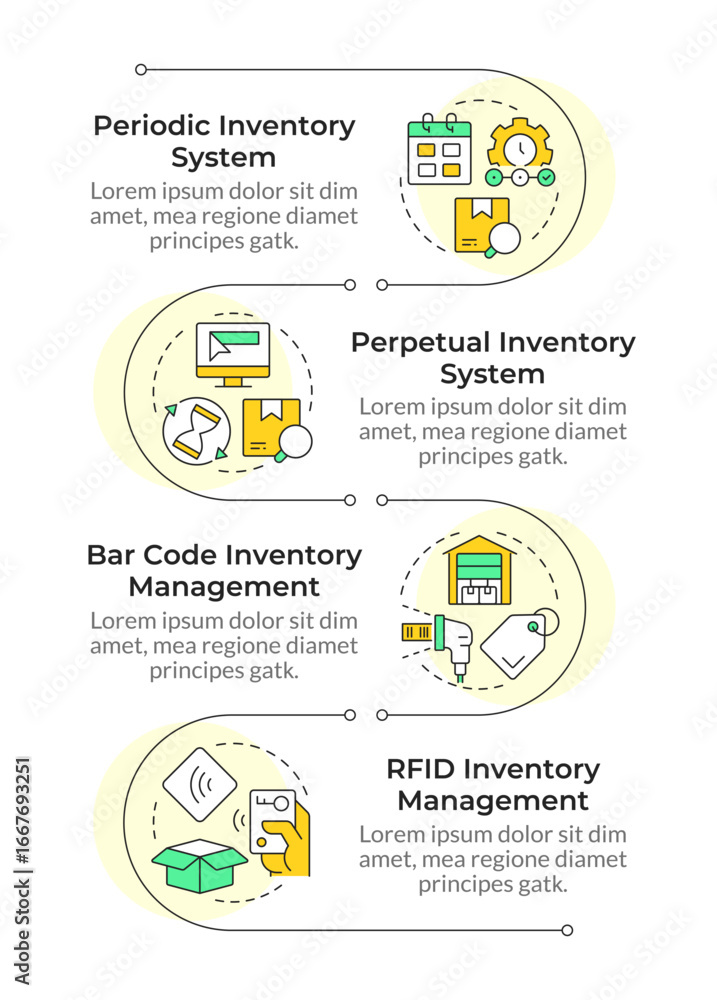 Periodic Inventory System
Lorem ipsum dolor sit dim amet, mea regione diamet principes gatk.

Perpetual Inventory System
Lorem ipsum dolor sit dim amet, mea regione diamet principes gatk.

Bar Code Inventory Management
Lorem ipsum dolor sit dim amet, mea regione diamet principes gatk.

RFID Inventory Management
Lorem ipsum dolor sit dim amet, mea regione diamet principes gatk.

Adobe Stock | #1667693251