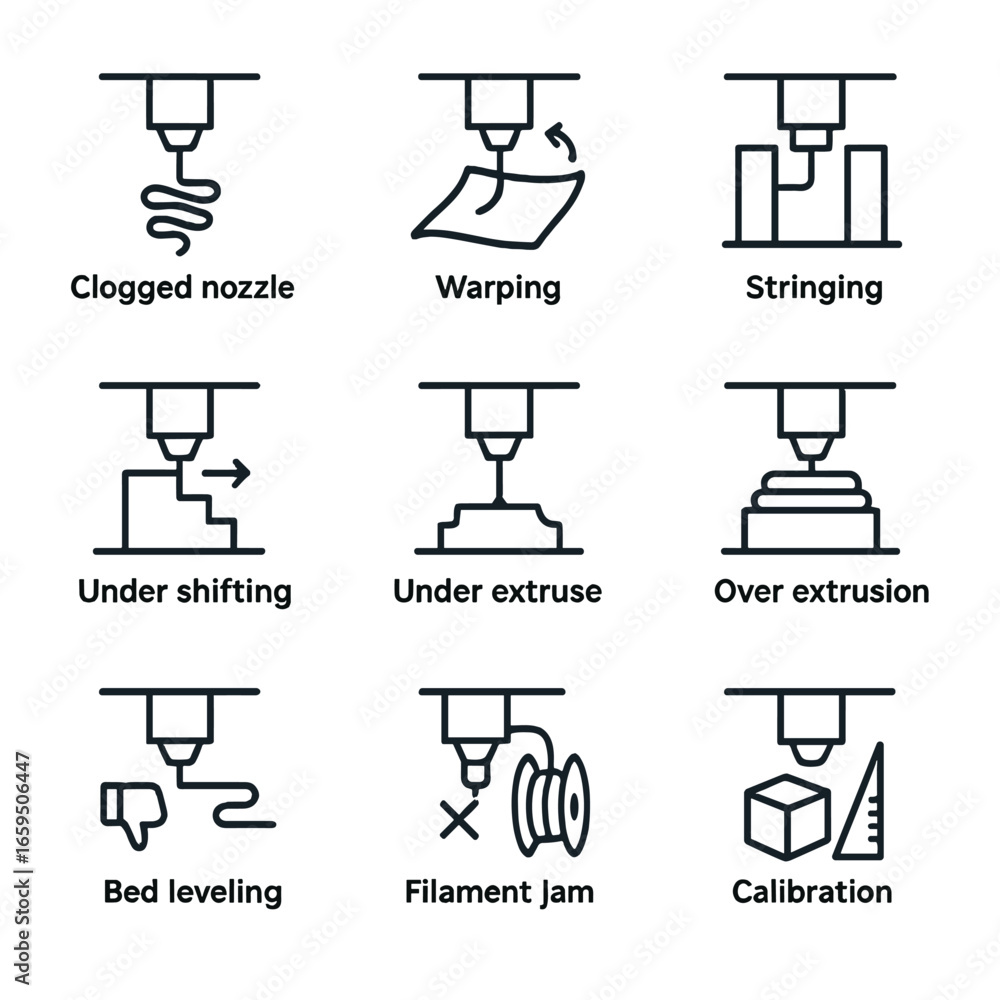 Clogged nozzle
Warping
Stringing
Under shifting
Under extruse
Over extrusion
Bed leveling
Filament jam
Calibration
Adobe Stock | #1659506447