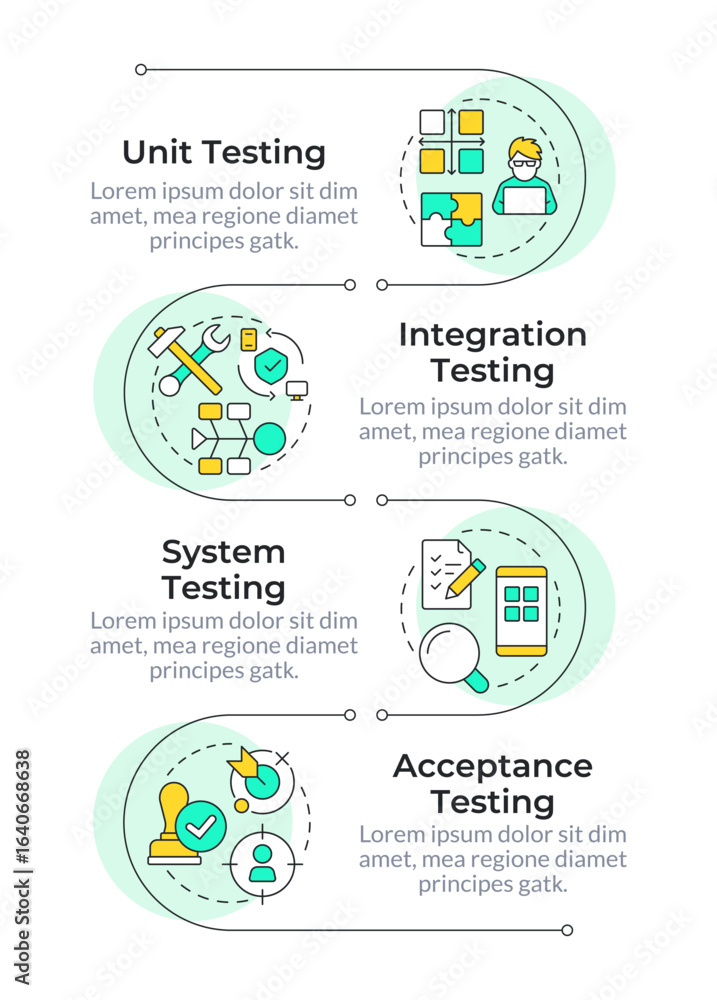 Unit Testing
Lorem ipsum dolor sit dim amet, mea regione diamet principes gatk.

Integration Testing
Lorem ipsum dolor sit dim amet, mea regione diamet principes gatk.

System Testing
Lorem ipsum dolor sit dim amet, mea regione diamet principes gatk.

Acceptance Testing
Lorem ipsum dolor sit dim amet, mea regione diamet principes gatk.

Adobe Stock | #1640668638