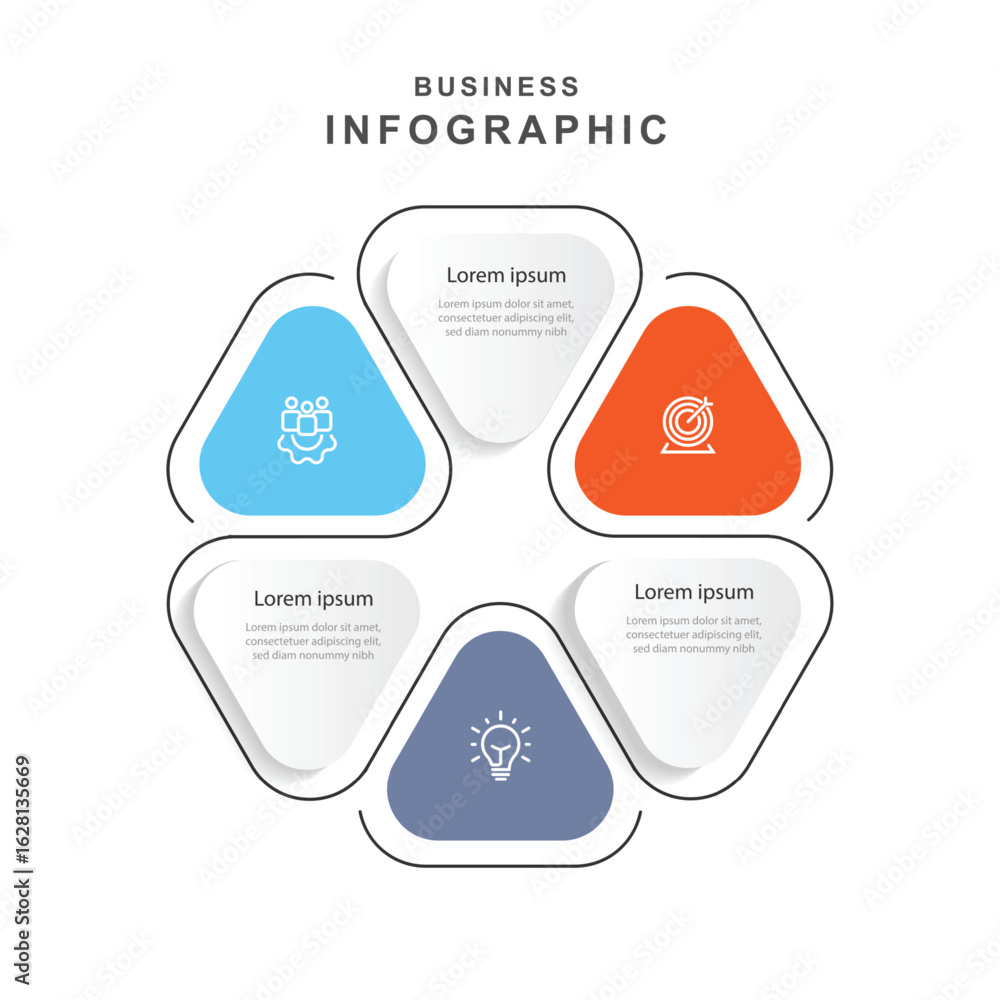 BUSINESS
INFOGRAPHIC

Lorem ipsum
Lorem ipsum dolor sit amet, consectetuer adipiscing elit, sed diam nonummy nibh

Lorem ipsum
Lorem ipsum dolor sit amet, consectetuer adipiscing elit, sed diam nonummy nibh

Lorem ipsum
Lorem ipsum dolor sit amet, consectetuer adipiscing elit, sed diam nonummy nibh

Adobe Stock | #1628135669