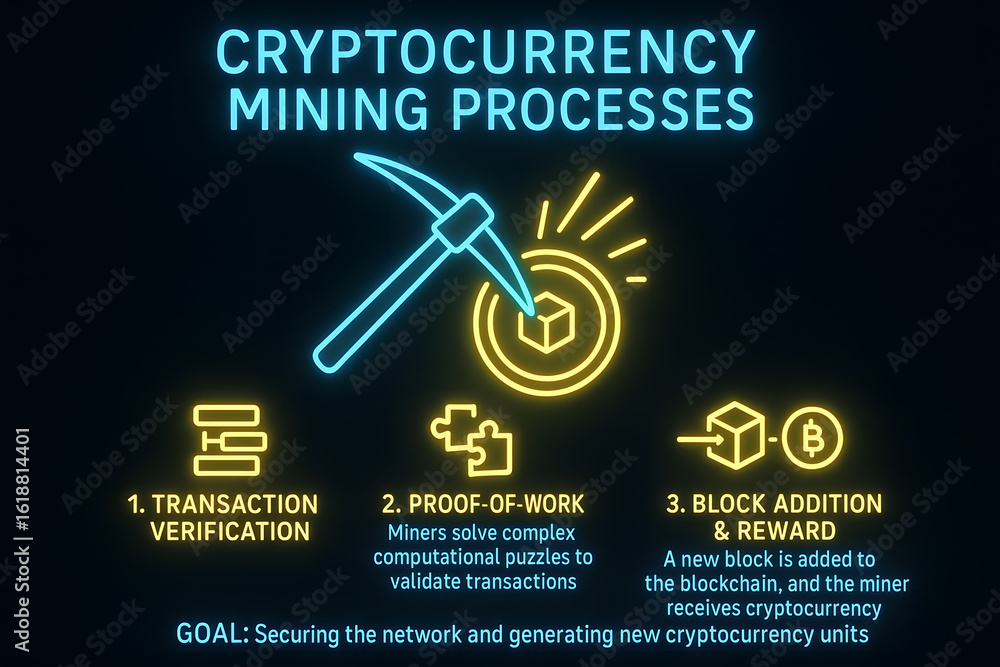 CRYPTOCURRENCY MINING PROCESSES

1. TRANSACTION VERIFICATION

2. PROOF-OF-WORK
Miners solve complex computational puzzles to validate transactions

3. BLOCK ADDITION & REWARD
A new block is added to the blockchain, and the miner receives cryptocurrency

GOAL: Securing the network and generating new cryptocurrency units

Adobe Stock | #1618814401