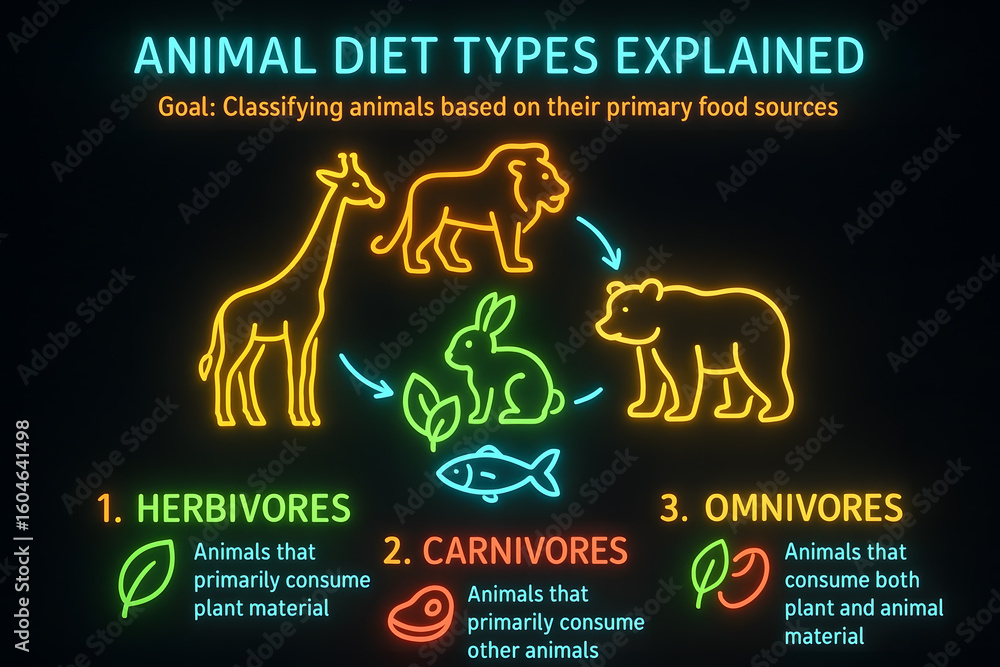 ANIMAL DIET TYPES EXPLAINED

Goal: Classifying animals based on their primary food sources

1. HERBIVORES

Animals that primarily consume plant material

2. CARNIVORES

Animals that primarily consume other animals

3. OMNIVORES

Animals that consume both plant and animal material

Adobe Stock | #1604641498