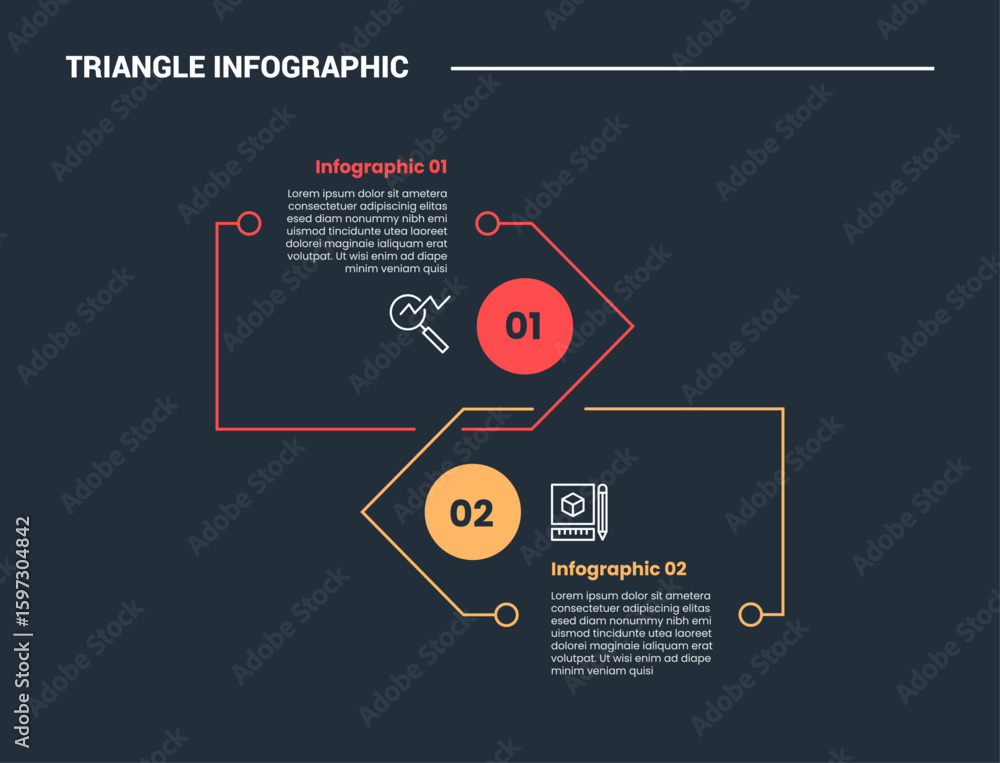 TRIANGLE INFOGRAPHIC

Infographic 01

Lorem ipsum dolor sit ametera consectetuer adipiscinig elitas esed diam nonummy nibh emi uismod tincidunte utea laoreet dolorei maginaie ialiquam erat volutpat. Ut wisi enim ad diape minim veniam quisi

01

02

Infographic 02

Lorem ipsum dolor sit ametera consectetuer adipiscinig elitas esed diam nonummy nibh emi uismod tincidunte utea laoreet dolorei maginaie ialiquam erat volutpat. Ut wisi enim ad diape minim veniam quisi

Adobe Stock | #1597304842