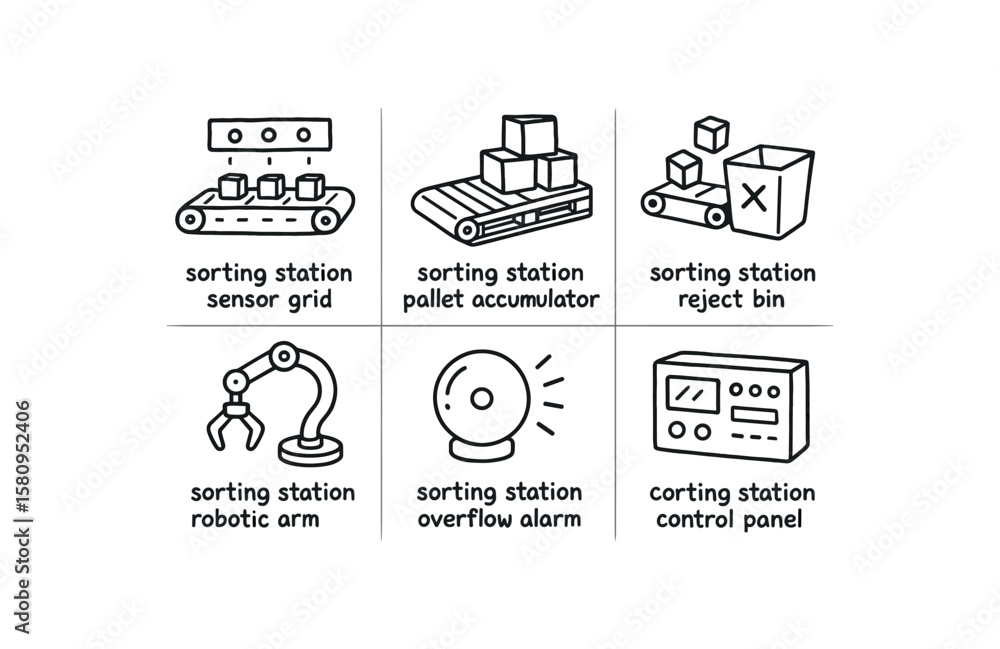 sorting station sensor grid

sorting station pallet accumulator

sorting station reject bin

sorting station robotic arm

sorting station overflow alarm

corting station control panel

Adobe Stock | #1580952406