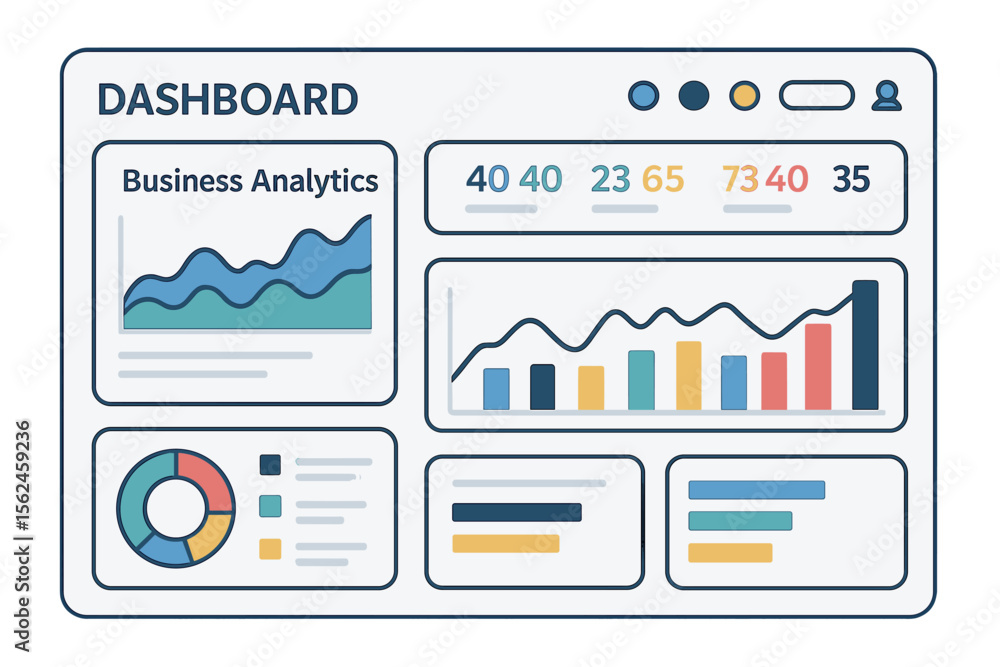 DASHBOARD

Business Analytics

40 40 23 65 73 40 35

Adobe Stock | #1562459236