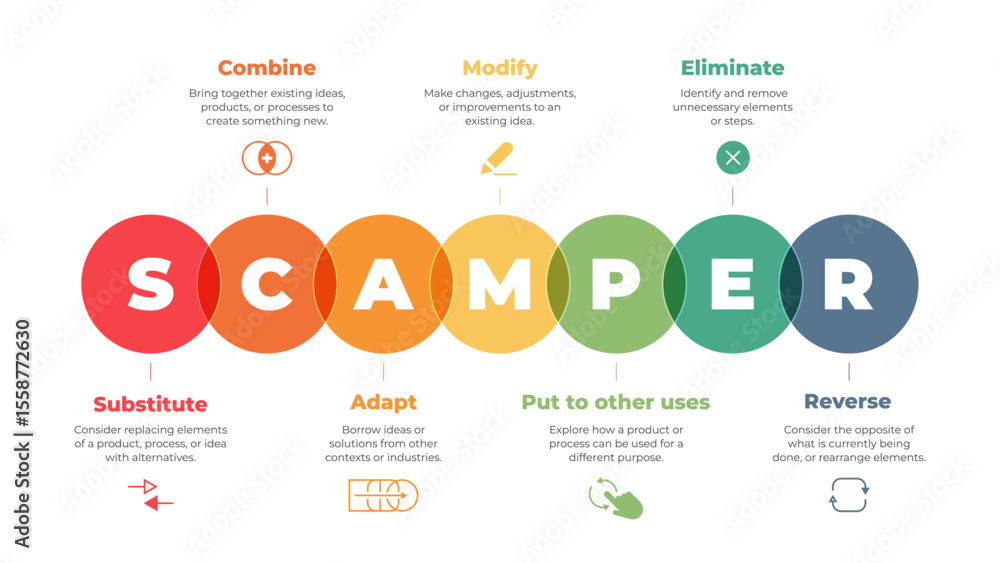 Combine
Bring together existing ideas, products, or processes to create something new.

Modify
Make changes, adjustments, or improvements to an existing idea.

Eliminate
Identify and remove unnecessary elements or steps.

S C A M P E R

Substitute
Consider replacing elements of a product, process, or idea with alternatives.

Adapt
Borrow ideas or solutions from other contexts or industries.

Put to other uses
Explore how a product or process can be used for a different purpose.

Reverse
Consider the opposite of what is currently being done, or rearrange elements.

Adobe Stock | #1558772630