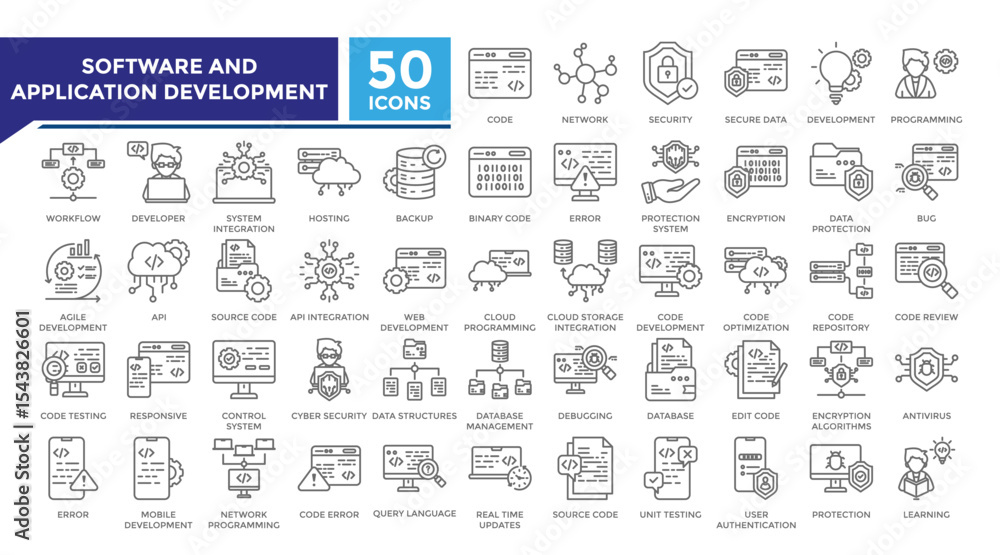 SOFTWARE AND APPLICATION DEVELOPMENT

50 ICONS

CODE
NETWORK
SECURITY
SECURE DATA
DEVELOPMENT
PROGRAMMING

WORKFLOW
DEVELOPER
SYSTEM INTEGRATION
HOSTING
BACKUP
BINARY CODE
ERROR
PROTECTION SYSTEM
ENCRYPTION
DATA PROTECTION
BUG

AGILE DEVELOPMENT
API
SOURCE CODE
API INTEGRATION
WEB DEVELOPMENT
CLOUD PROGRAMMING
CLOUD STORAGE INTEGRATION
CODE DEVELOPMENT
CODE OPTIMIZATION
CODE REPOSITORY
CODE REVIEW

CODE TESTING
RESPONSIVE
CONTROL SYSTEM
CYBER SECURITY
DATA STRUCTURES
DATABASE MANAGEMENT
DEBUGGING
DATABASE
EDIT CODE
ENCRYPTION ALGORITHMS
ANTIVIRUS

ERROR
MOBILE DEVELOPMENT
NETWORK PROGRAMMING
CODE ERROR
QUERY LANGUAGE
REAL TIME UPDATES
SOURCE CODE
UNIT TESTING
USER AUTHENTICATION
PROTECTION
LEARNING

Adobe Stock | #1543826601