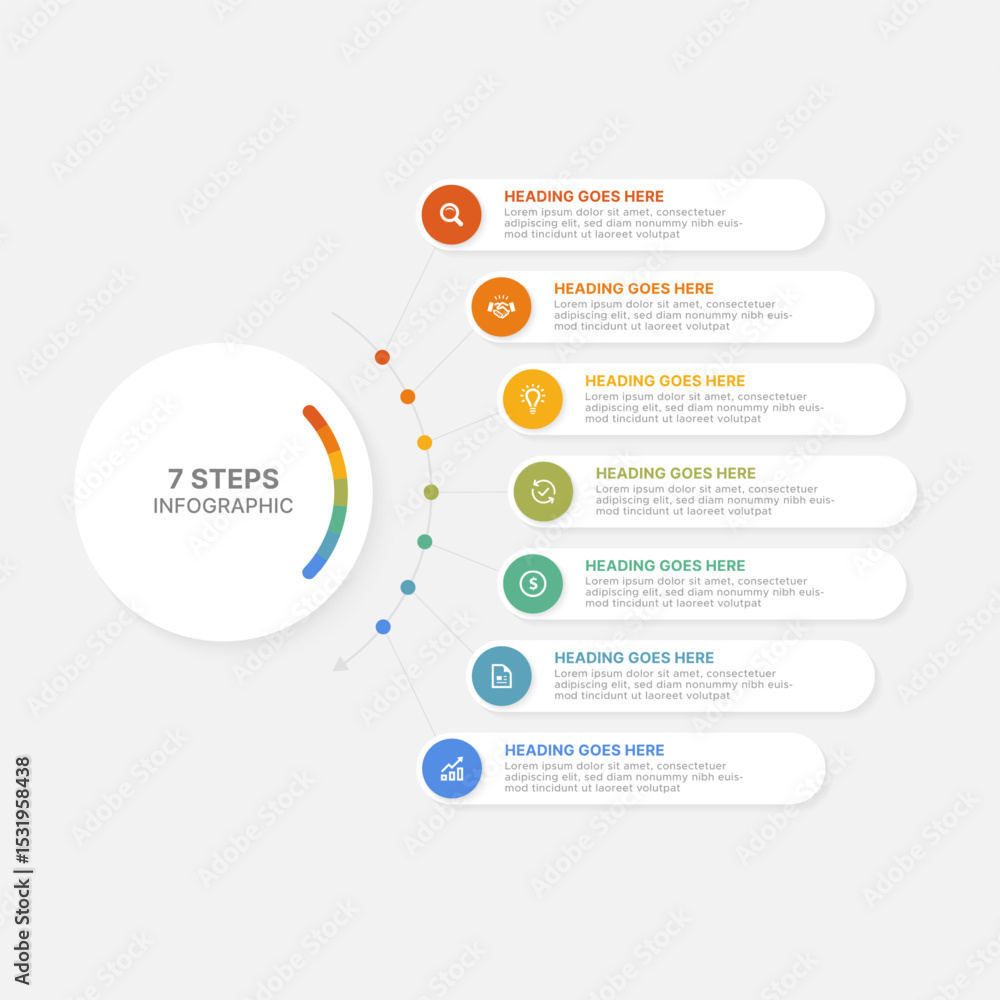 7 STEPS
INFOGRAPHIC

HEADING GOES HERE
Lorem ipsum dolor sit amet, consectetuer adipiscing elit, sed diam nonummy nibh euismod tincidunt ut laoreet volutpat

HEADING GOES HERE
Lorem ipsum dolor sit amet, consectetuer adipiscing elit, sed diam nonummy nibh euismod tincidunt ut laoreet volutpat

HEADING GOES HERE
Lorem ipsum dolor sit amet, consectetuer adipiscing elit, sed diam nonummy nibh euismod tincidunt ut laoreet volutpat

HEADING GOES HERE
Lorem ipsum dolor sit amet, consectetuer adipiscing elit, sed diam nonummy nibh euismod tincidunt ut laoreet volutpat

HEADING GOES HERE
Lorem ipsum dolor sit amet, consectetuer adipiscing elit, sed diam nonummy nibh euismod tincidunt ut laoreet volutpat

HEADING GOES HERE
Lorem ipsum dolor sit amet, consectetuer adipiscing elit, sed diam nonummy nibh euismod tincidunt ut laoreet volutpat

HEADING GOES HERE
Lorem ipsum dolor sit amet, consectetuer adipiscing elit, sed diam nonummy nibh euismod tincidunt ut laoreet volutpat

Adobe Stock | #1531958438