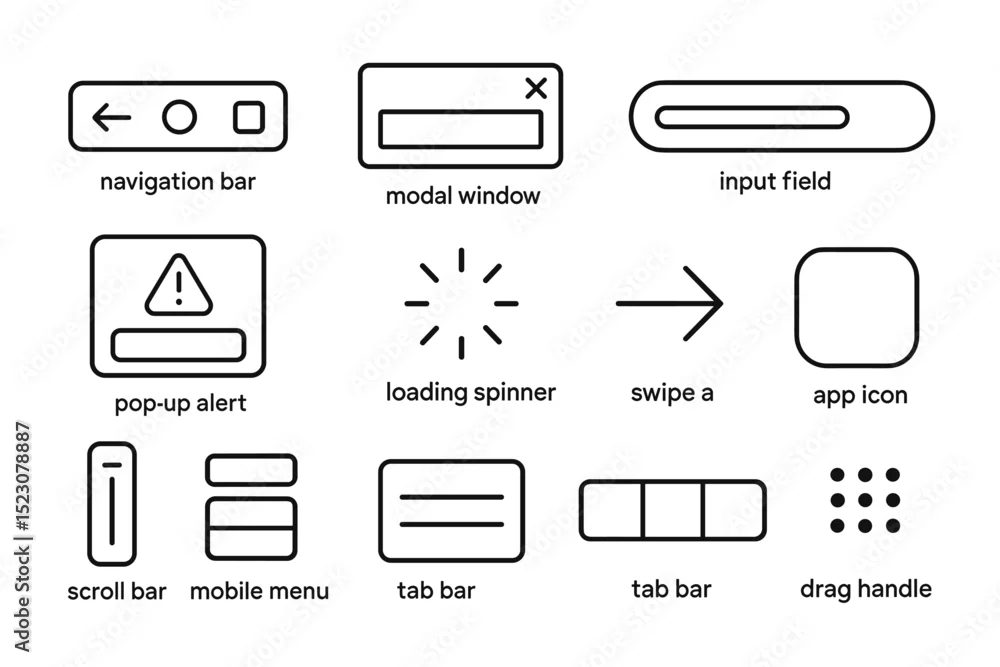 navigation bar

modal window

input field

pop-up alert

loading spinner

swipe a

app icon

scroll bar

mobile menu

tab bar

tab bar

drag handle

Adobe Stock | #1523078887