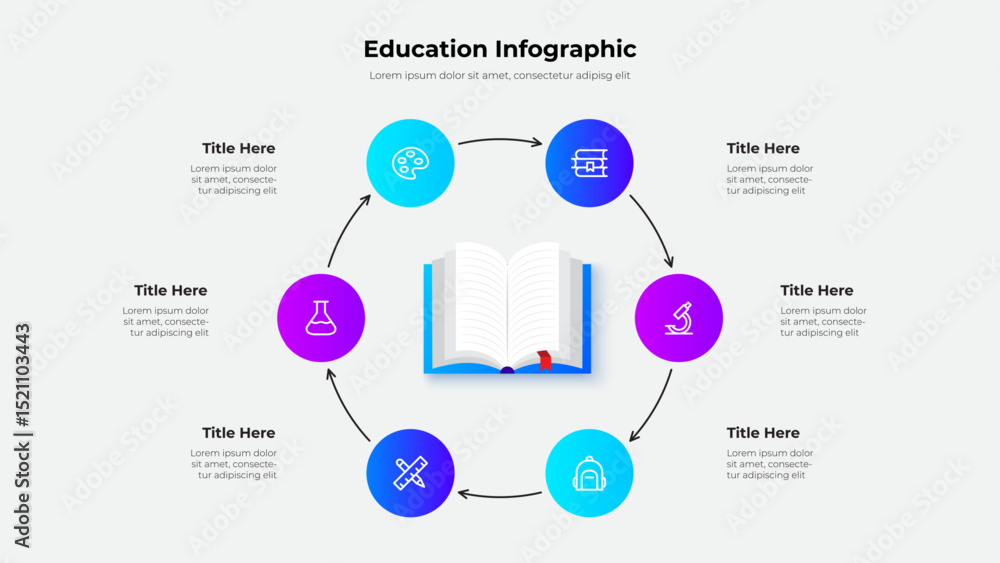 Education Infographic

Lorem ipsum dolor sit amet, consectetur adipisg elit

Title Here

Lorem ipsum dolor sit amet, consectetur adipiscing elit

Title Here

Lorem ipsum dolor sit amet, consectetur adipiscing elit

Title Here

Lorem ipsum dolor sit amet, consectetur adipiscing elit

Title Here

Lorem ipsum dolor sit amet, consectetur adipiscing elit

Title Here

Lorem ipsum dolor sit amet, consectetur adipiscing elit

Title Here

Lorem ipsum dolor sit amet, consectetur adipiscing elit

Adobe Stock | #1521103443