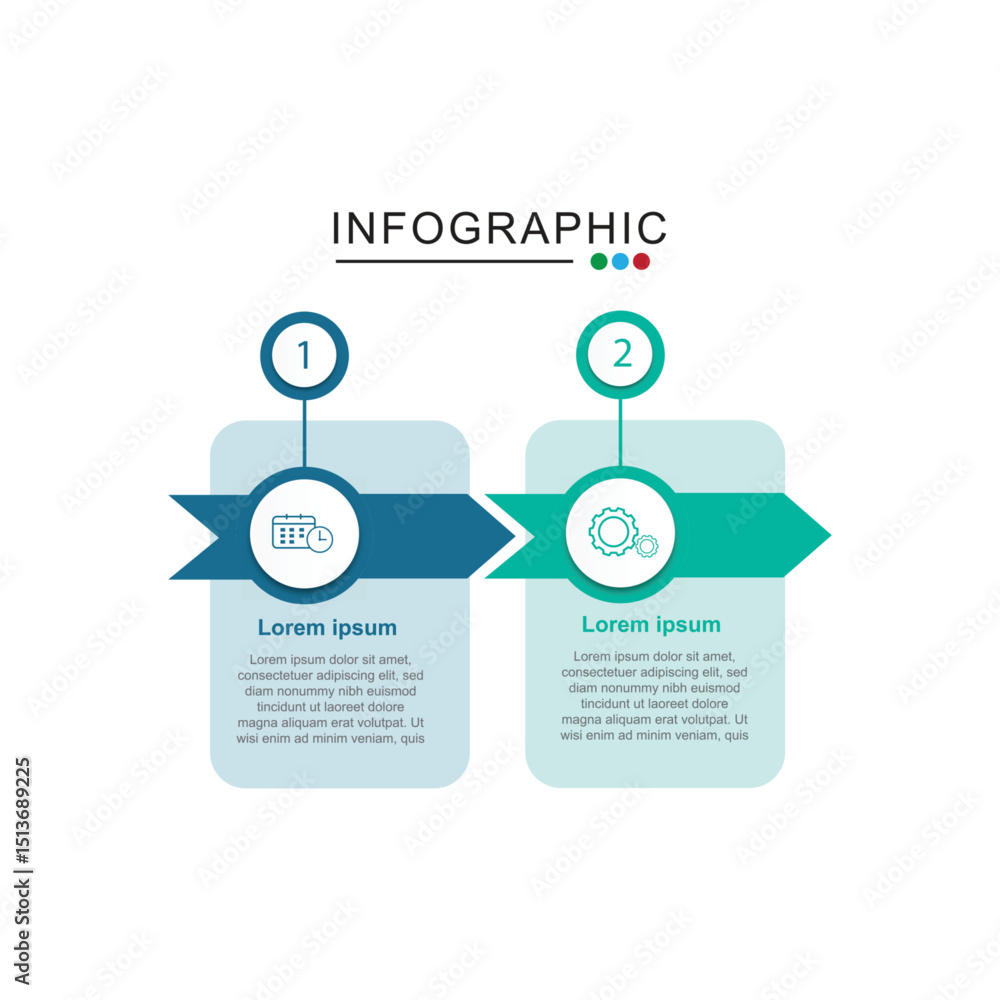 INFOGRAPHIC

1

Lorem ipsum

Lorem ipsum dolor sit amet, consectetuer adipiscing elit, sed diam nonummy nibh euismod tincidunt ut laoreet dolore magna aliquam erat volutpat. Ut wisi enim ad minim veniam, quis

2

Lorem ipsum

Lorem ipsum dolor sit amet, consectetuer adipiscing elit, sed diam nonummy nibh euismod tincidunt ut laoreet dolore magna aliquam erat volutpat. Ut wisi enim ad minim veniam, quis

Adobe Stock | #1513689225