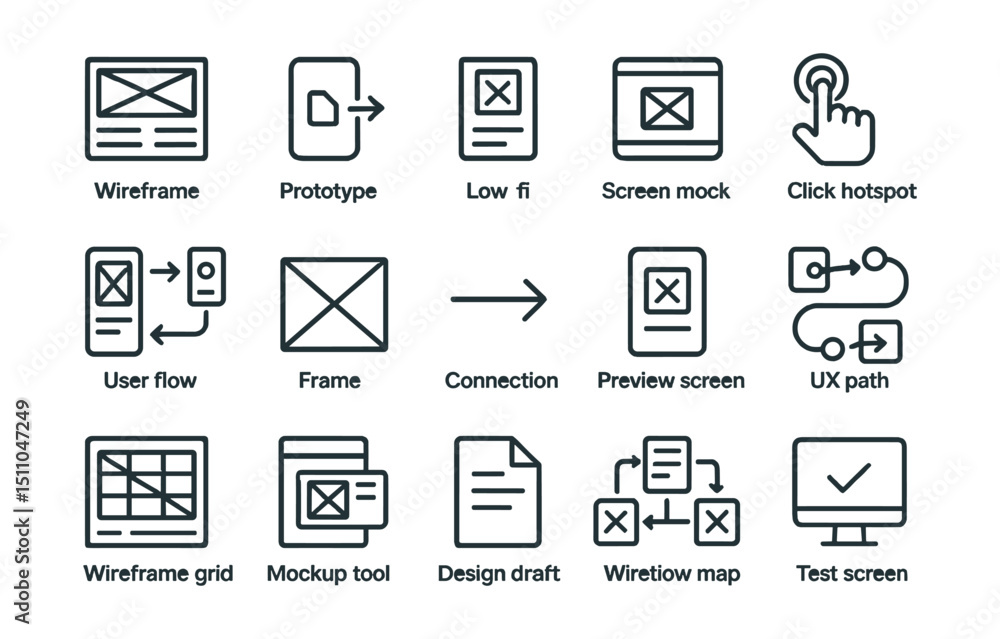 Wireframe
Prototype
Low fi
Screen mock
Click hotspot

User flow
Frame
Connection
Preview screen
UX path

Wireframe grid
Mockup tool
Design draft
Wiretiow map
Test screen

Adobe Stock | #1511047249