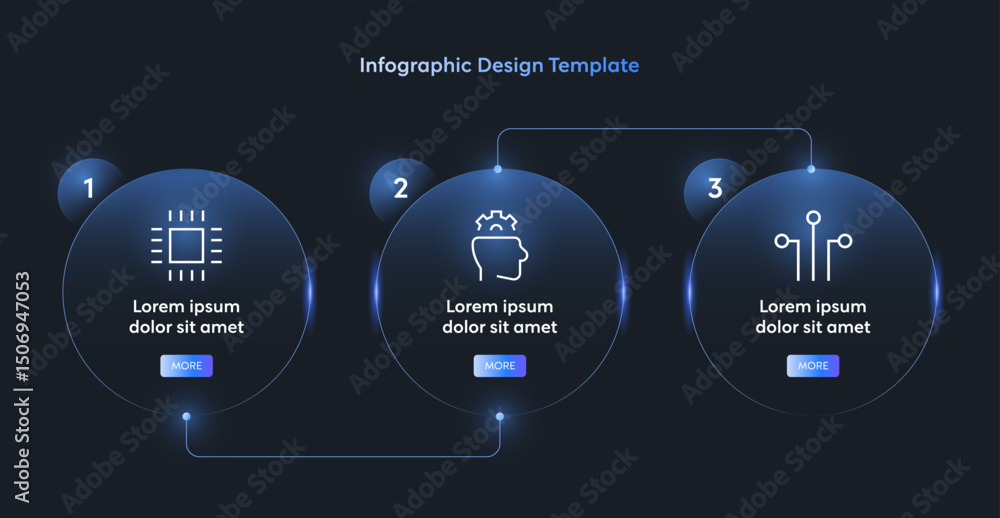 Infographic Design Template

1

Lorem ipsum dolor sit amet

MORE

2

Lorem ipsum dolor sit amet

MORE

3

Lorem ipsum dolor sit amet

MORE

Adobe Stock | #1506947053