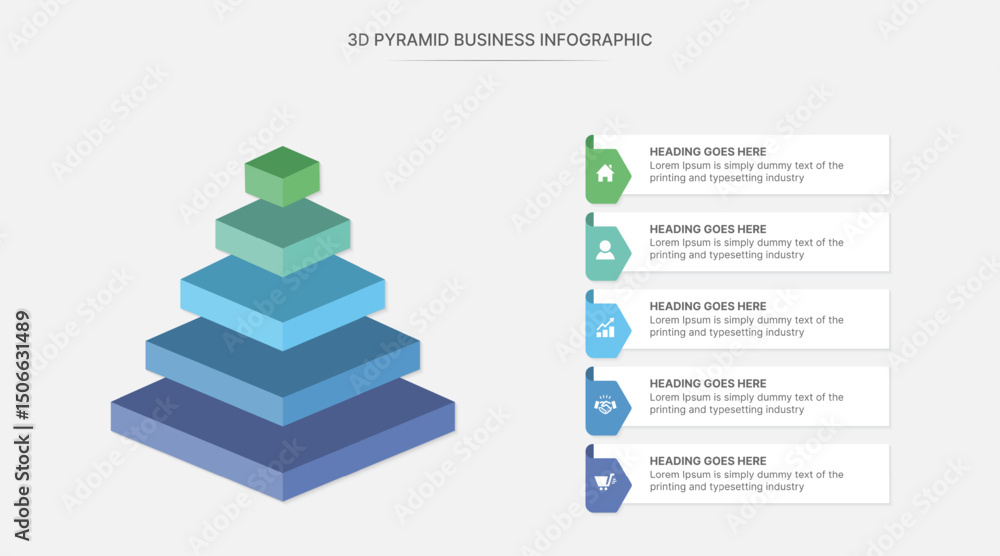 3D PYRAMID BUSINESS INFOGRAPHIC

HEADING GOES HERE
Lorem Ipsum is simply dummy text of the printing and typesetting industry

HEADING GOES HERE
Lorem Ipsum is simply dummy text of the printing and typesetting industry

HEADING GOES HERE
Lorem Ipsum is simply dummy text of the printing and typesetting industry

HEADING GOES HERE
Lorem Ipsum is simply dummy text of the printing and typesetting industry

HEADING GOES HERE
Lorem Ipsum is simply dummy text of the printing and typesetting industry

Adobe Stock | #1506631489