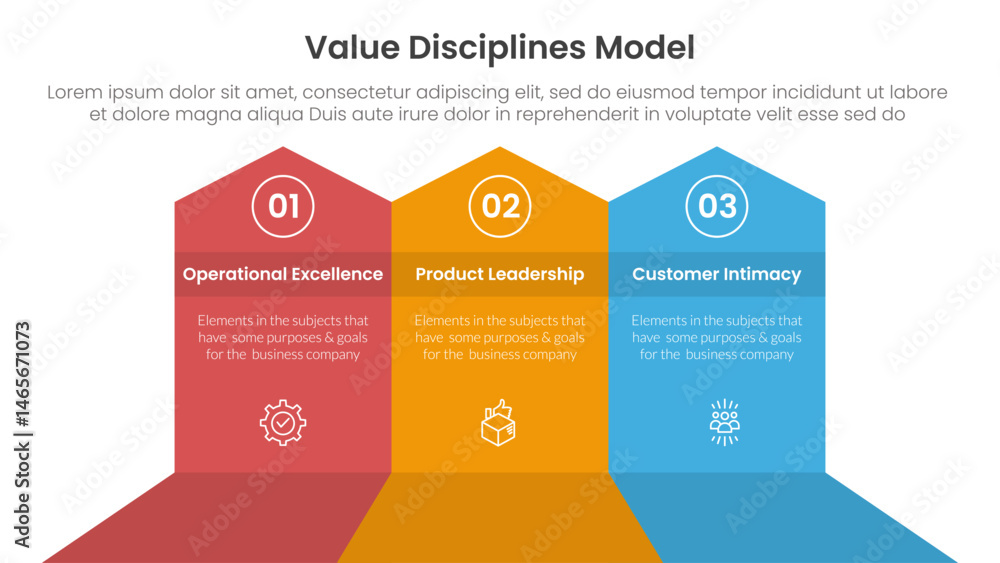 Value Disciplines Model

Lorem ipsum dolor sit amet, consectetur adipiscing elit, sed do eiusmod tempor incididunt ut labore et dolore magna aliqua Duis aute irure dolor in reprehenderit in voluptate velit esse sed do

01
Operational Excellence
Elements in the subjects that have some purposes & goals for the business company

02
Product Leadership
Elements in the subjects that have some purposes & goals for the business company

03
Customer Intimacy
Elements in the subjects that have some purposes & goals for the business company

Adobe Stock | #1465671073