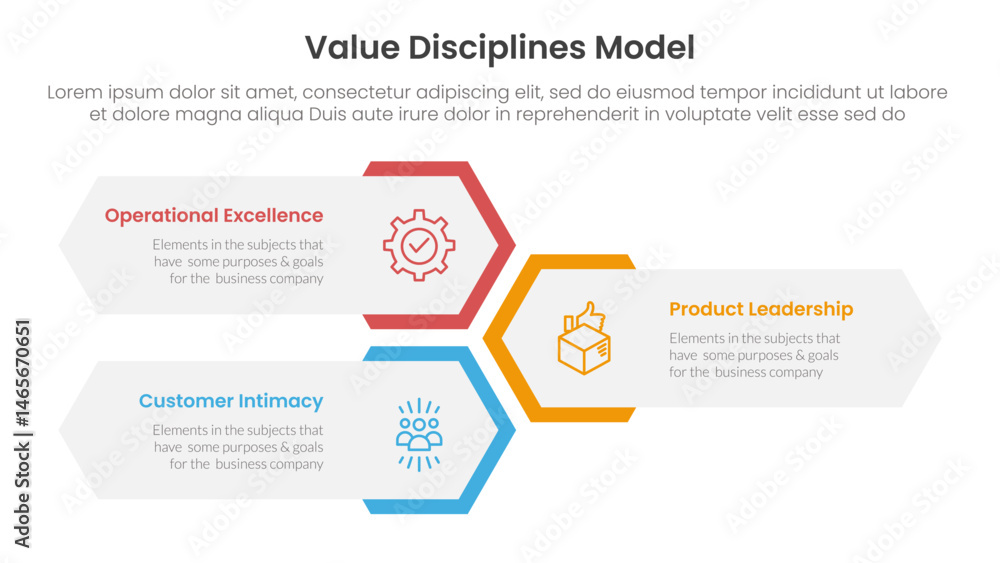 Value Disciplines Model

Lorem ipsum dolor sit amet, consectetur adipiscing elit, sed do eiusmod tempor incididunt ut labore et dolore magna aliqua Duis aute irure dolor in reprehenderit in voluptate velit esse sed do

Operational Excellence

Elements in the subjects that have some purposes & goals for the business company

Product Leadership

Elements in the subjects that have some purposes & goals for the business company

Customer Intimacy

Elements in the subjects that have some purposes & goals for the business company

Adobe Stock | #1465670651